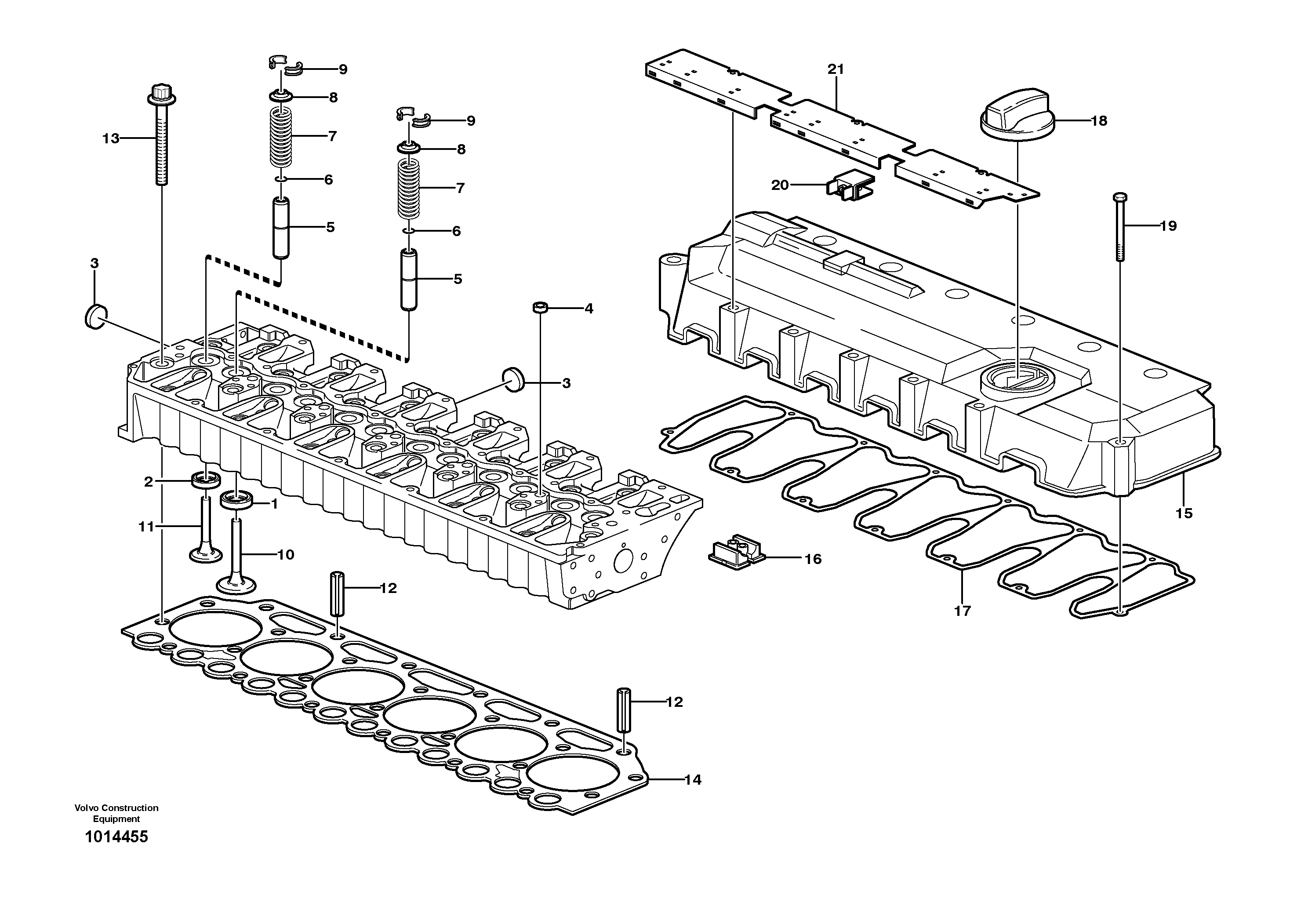 9
8
7
6
5
9
8
7
6
5
13
3
4
3
2
1
11
10
12
12
14
21
18
20
19
15
16
17

Volvo Construction Equipment
1014455