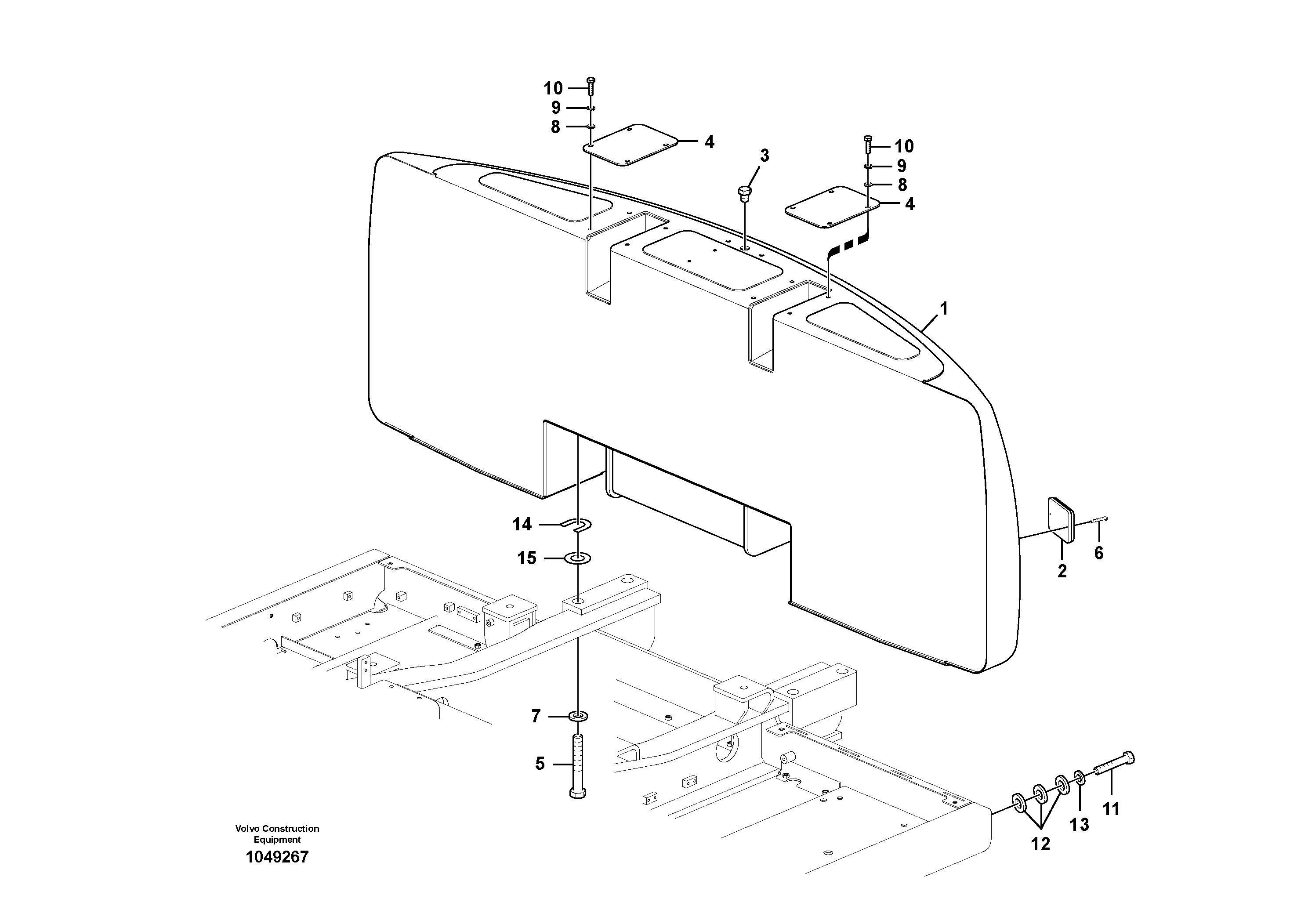 10
9
8
4
3
10
9
8
4
1
14
15
2
6
7
5
12
13
11
Volvo Construction Equipment
1049267