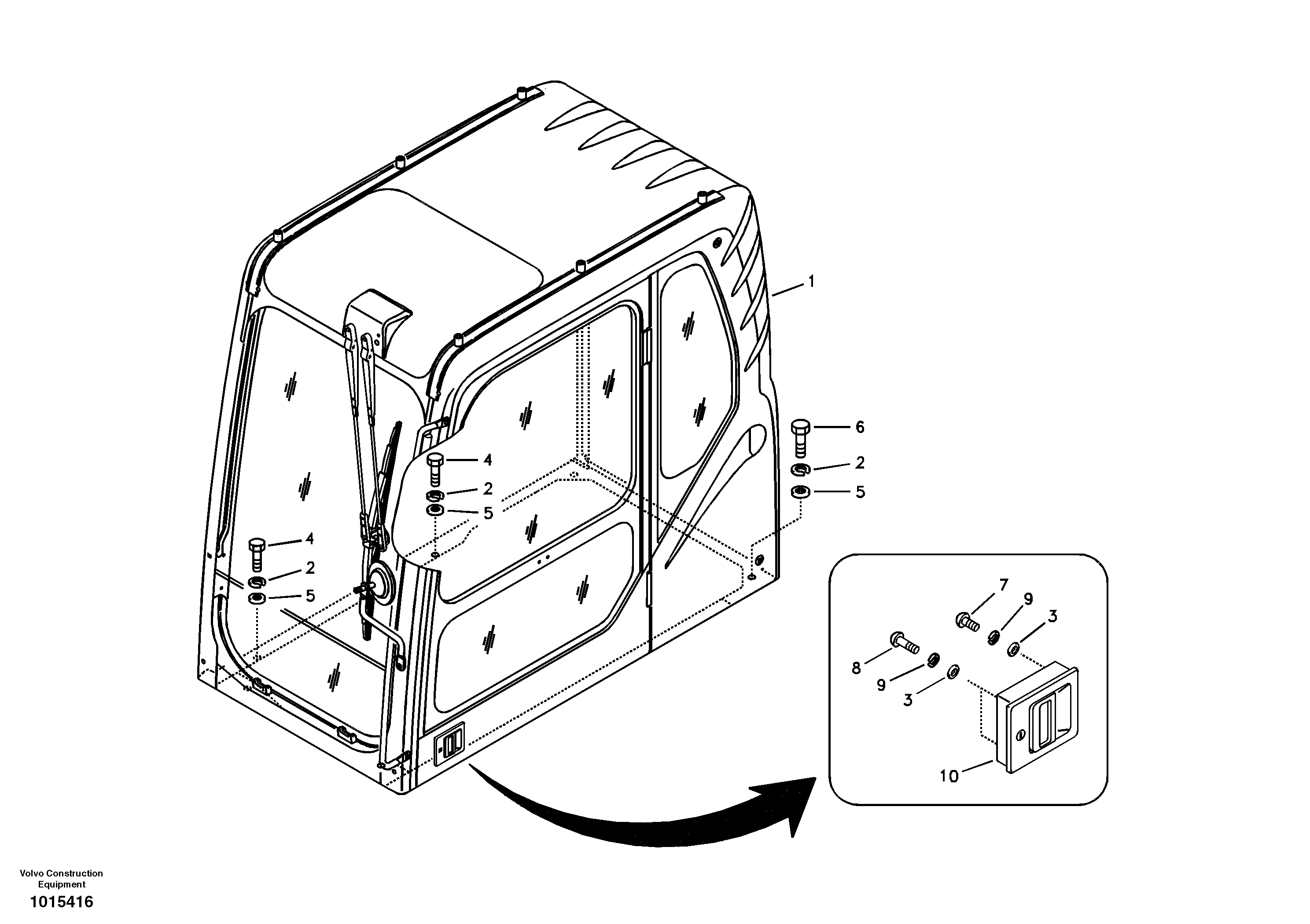 1

6

2

5

4

2

5

4

2

5

7

9

3

8

9

3

10

Volvo Construction Equipment

1015416