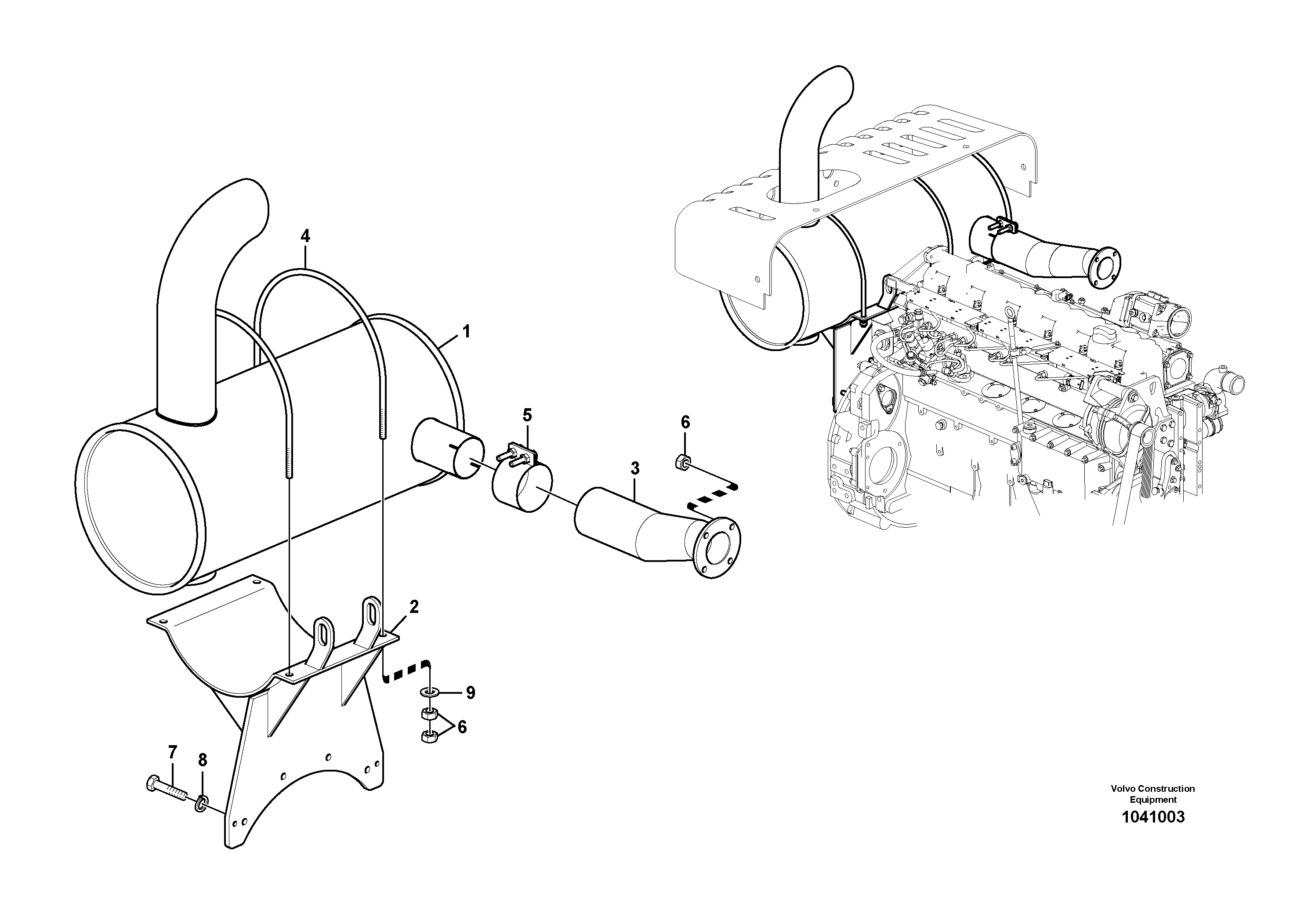 4
1
5
6
3
2
9
6
7
8

Volvo Construction Equipment
1041003