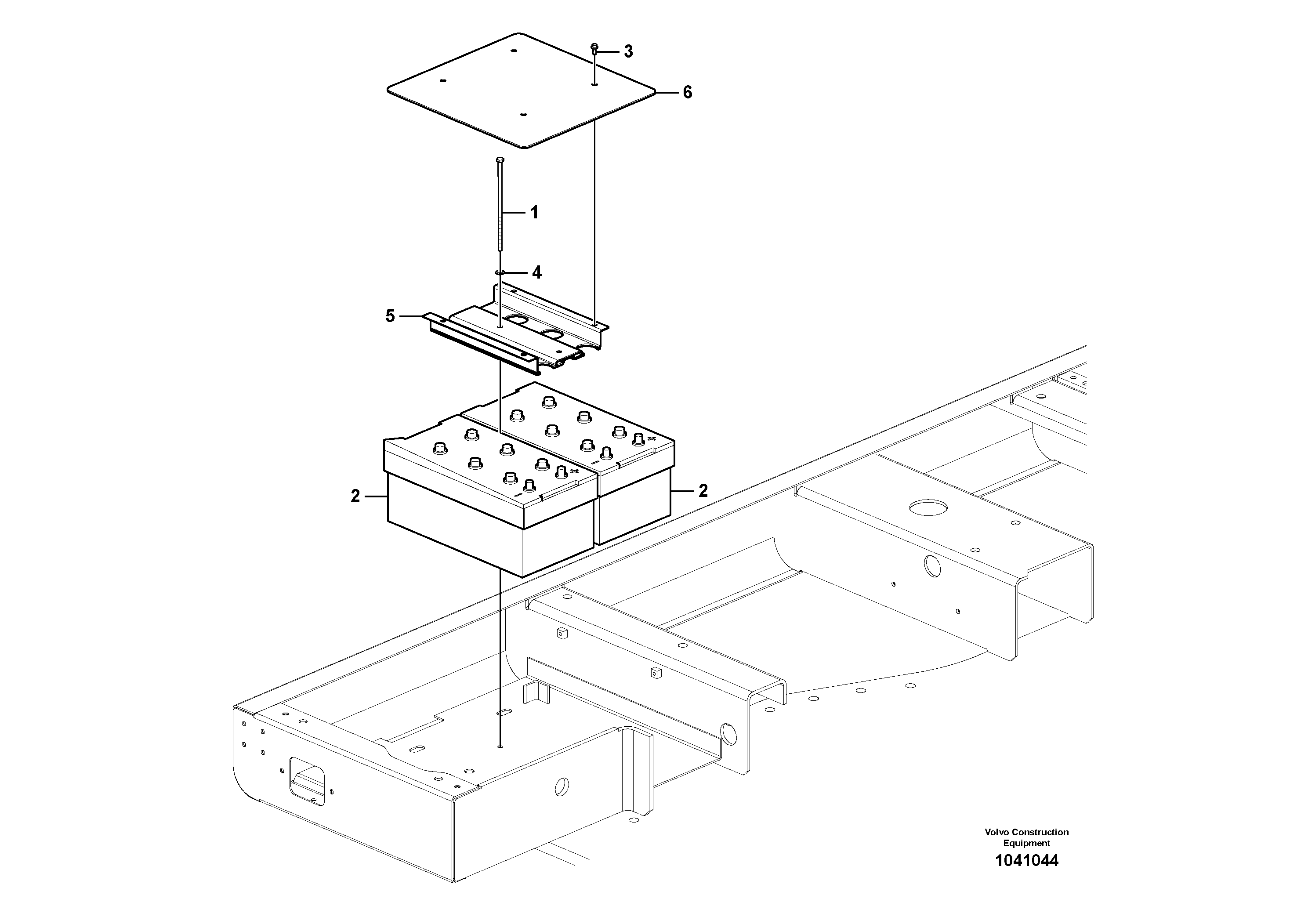 3
6
1
4
5
2
2

Volvo Construction Equipment
1041044