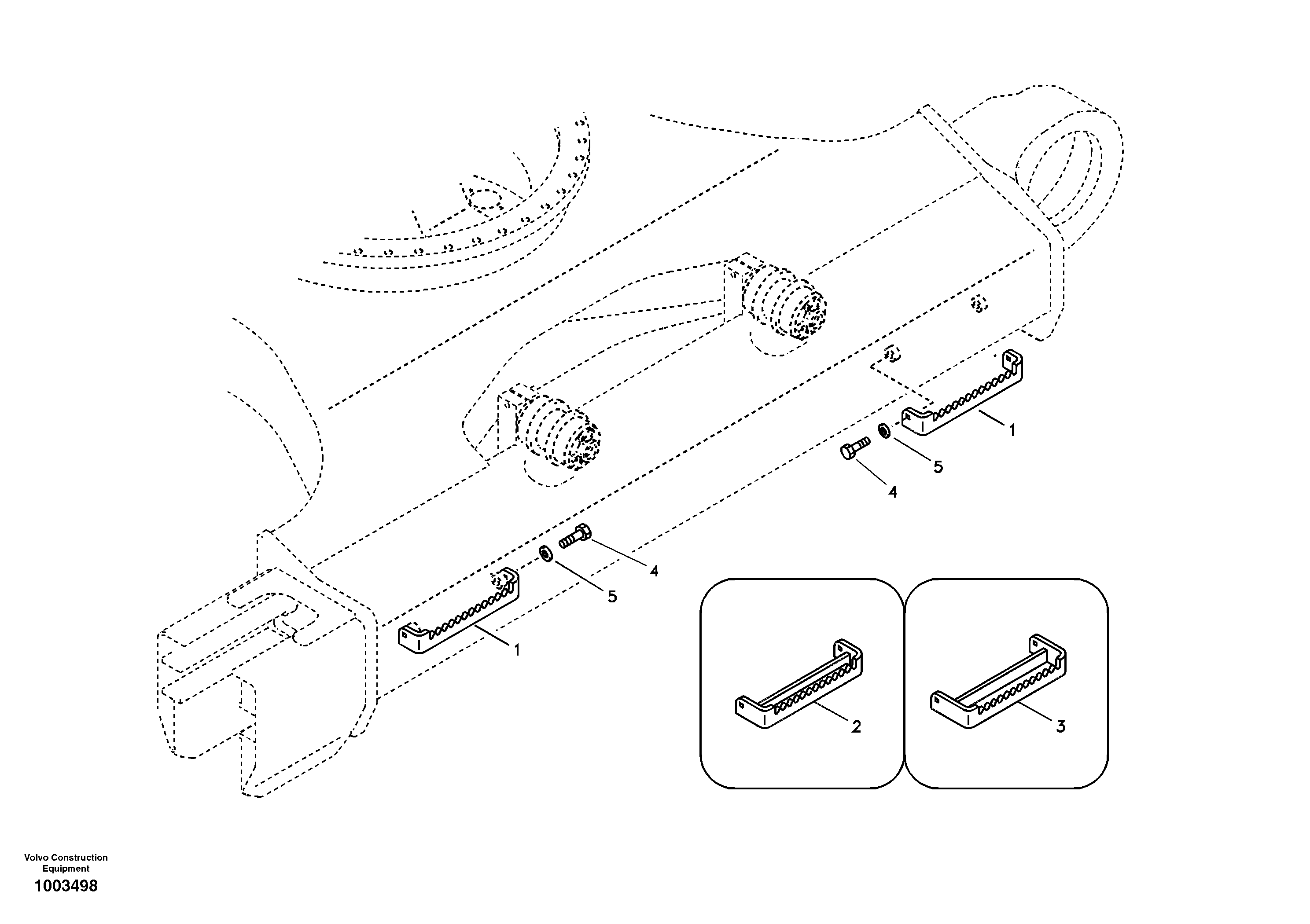 1
5
4
4
5
1
2
3
Volvo Construction Equipment
1003498