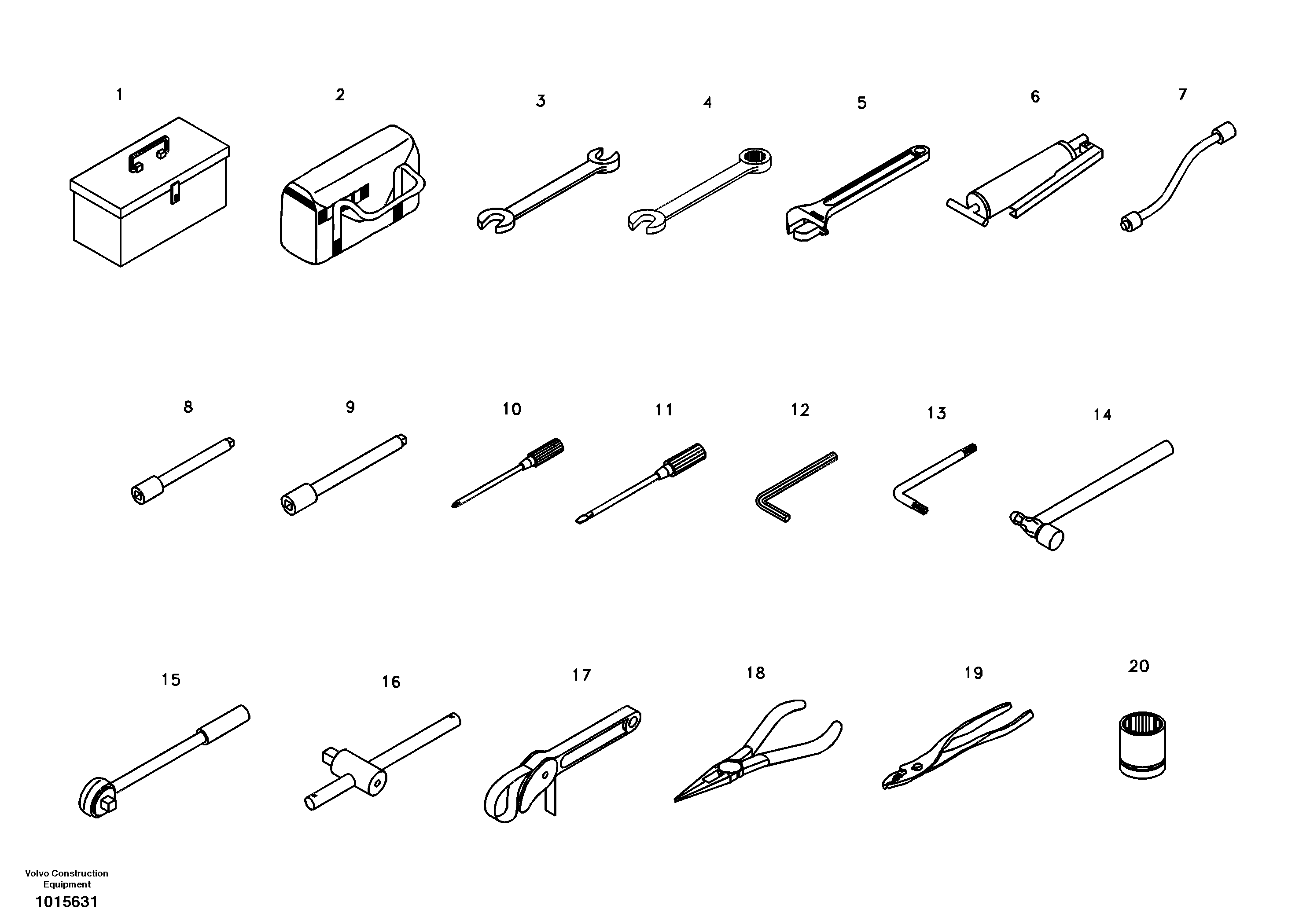 1 2 3 4 5 6 7

8 9 10 11 12 13 14

15 16 17 18 19 20

Volvo Construction Equipment
1015631