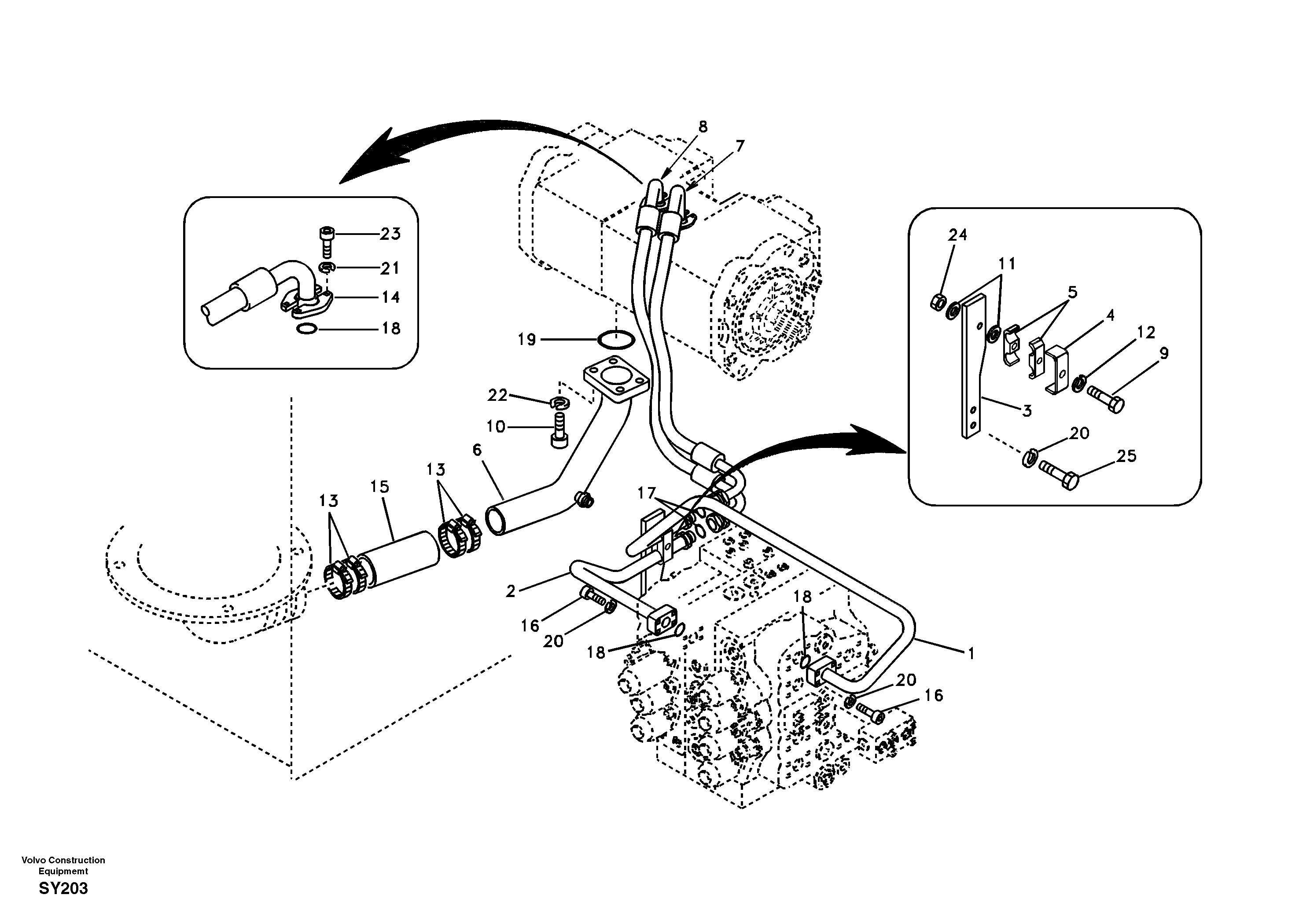 8
7
23
21
14
18
24
11
5
4
12
9
3
20
25
19
22
10
6
13
15
13
17
2
16
20
18
18
1
20
16

Volvo Construction Equipmemt
SY203