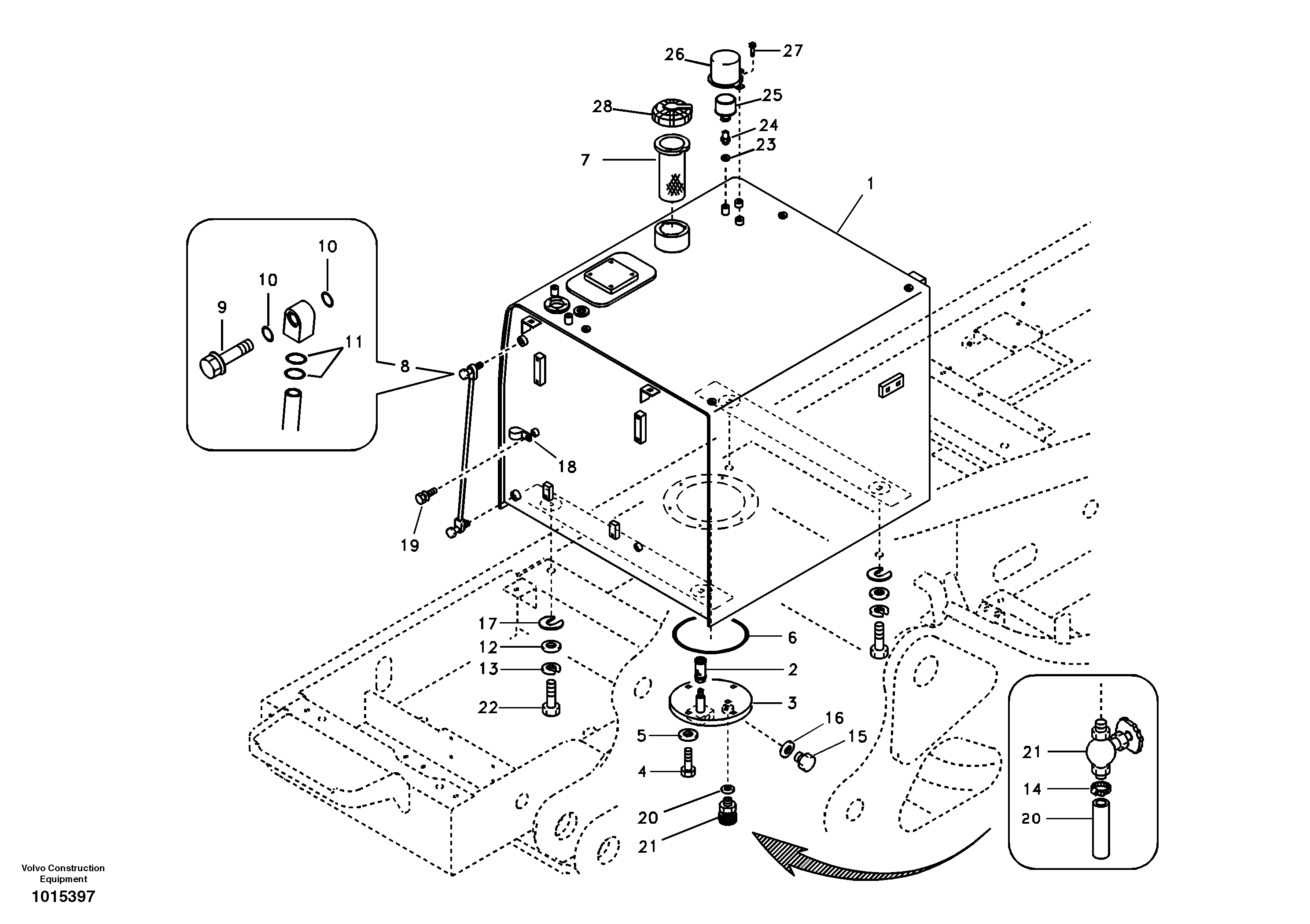 26
27
28
25
24
23
7
1
10
10
9
11
8
18
19
17
12
13
22
6
2
3
16
15
5
4
20
21
21
14
20
Volvo Construction Equipment
1015397