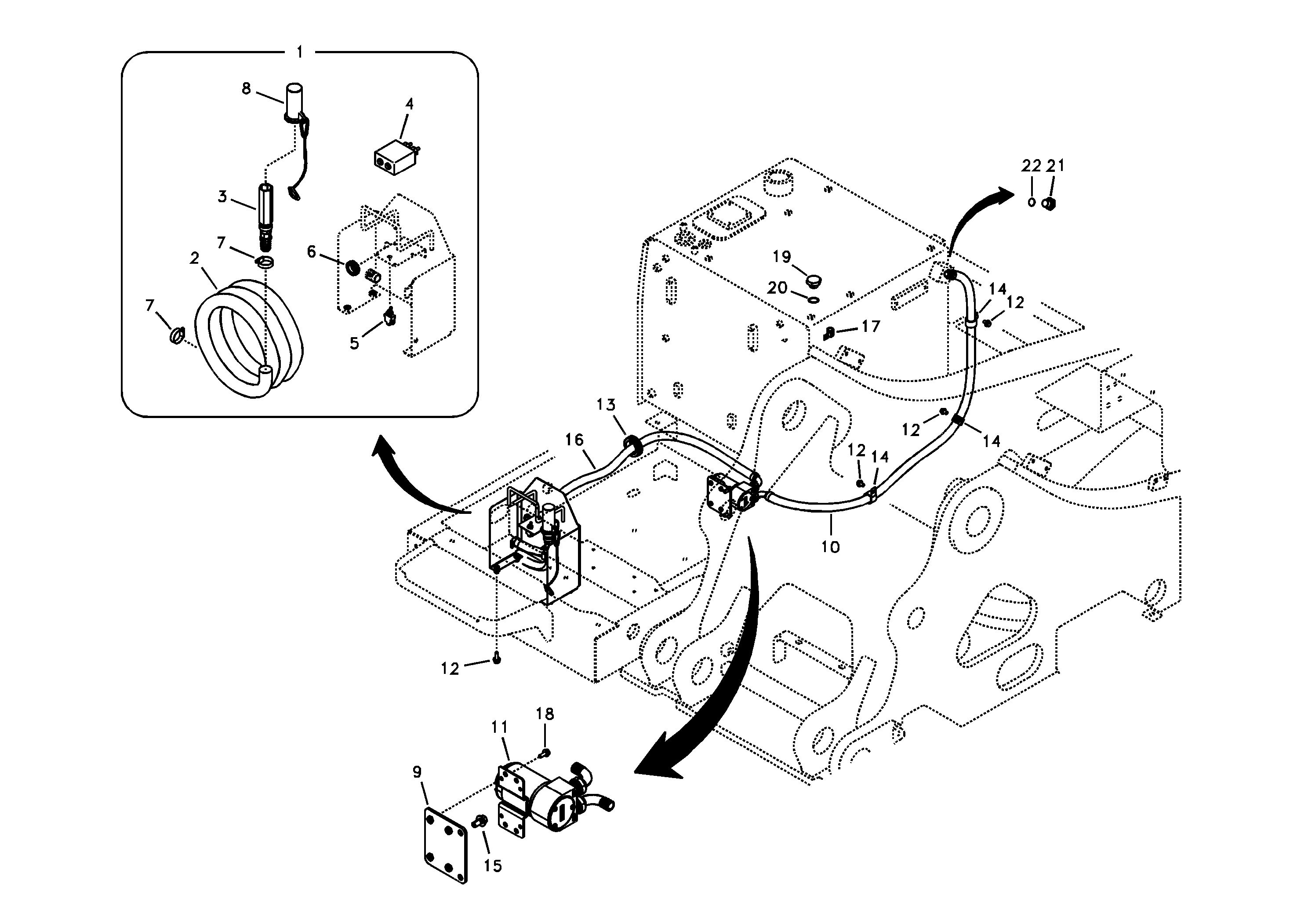 1
8
4
3
7
6
2
7
5
22 21
19
20
14
12
17
13
16
12
14
12 14
10
12
18
11
9
15