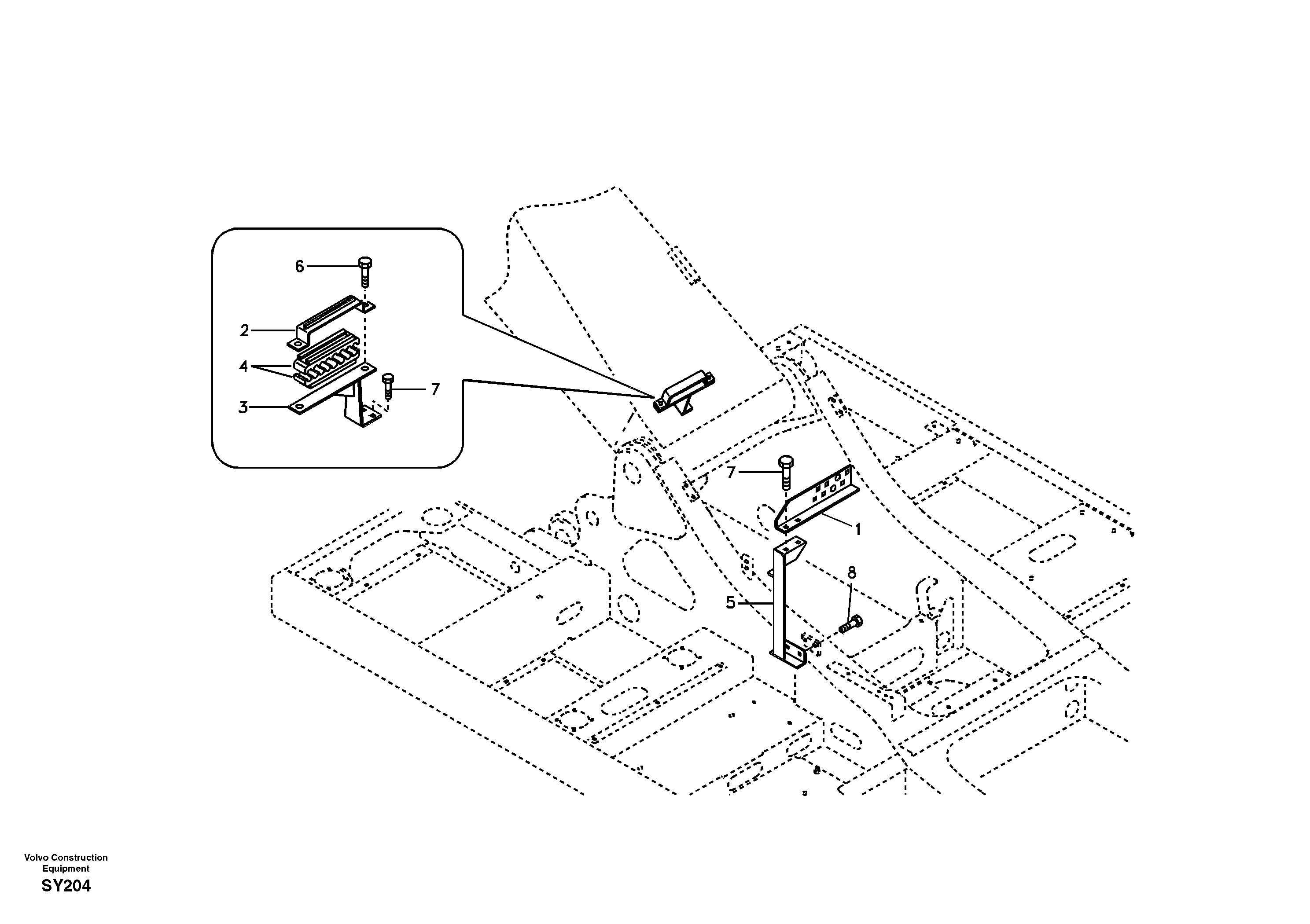 6
2
4
7
3
7
1
8
5

Volvo Construction Equipment
SY204