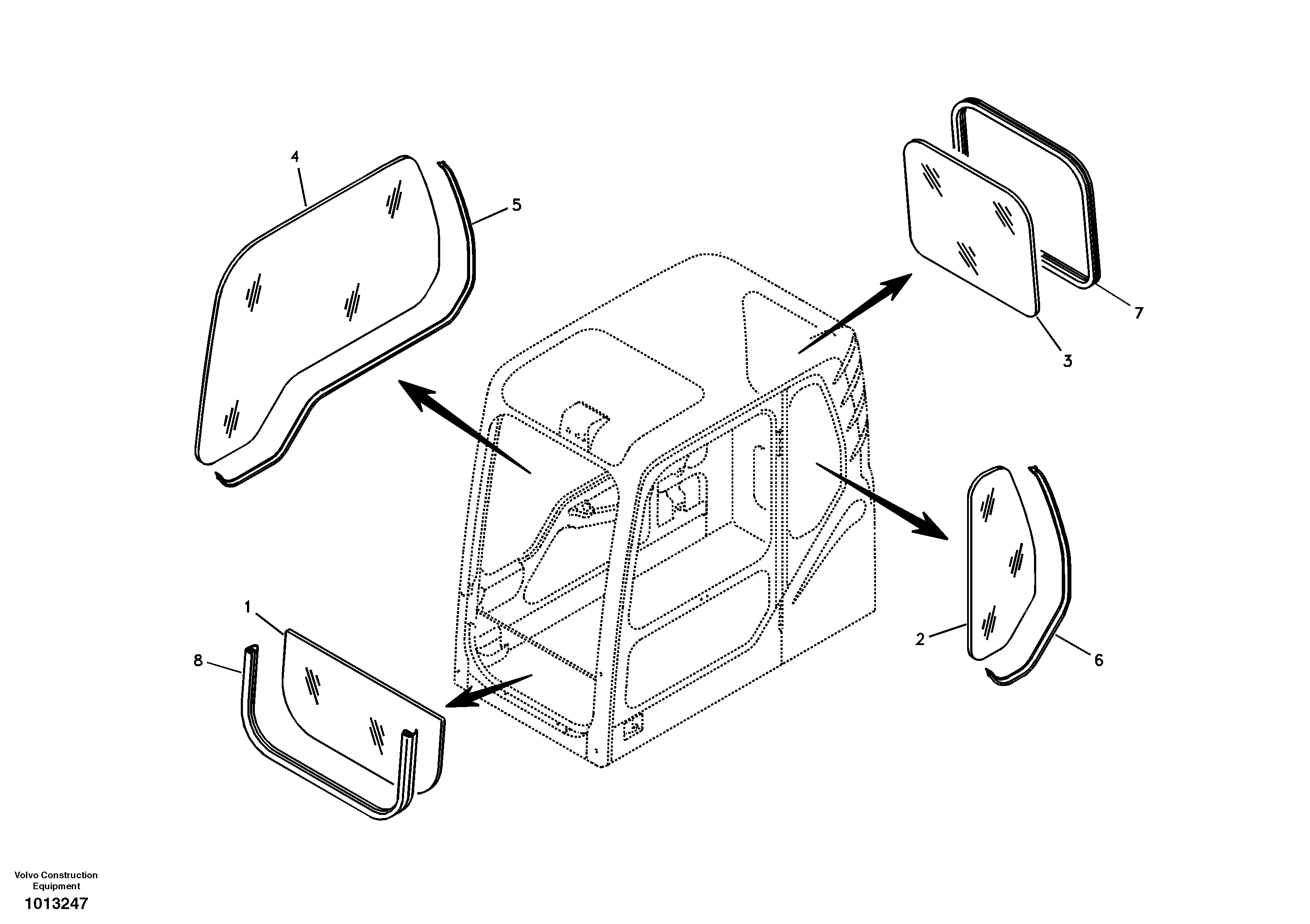 4

5

7

3

1

8

2

6

Volvo Construction Equipment

1013247