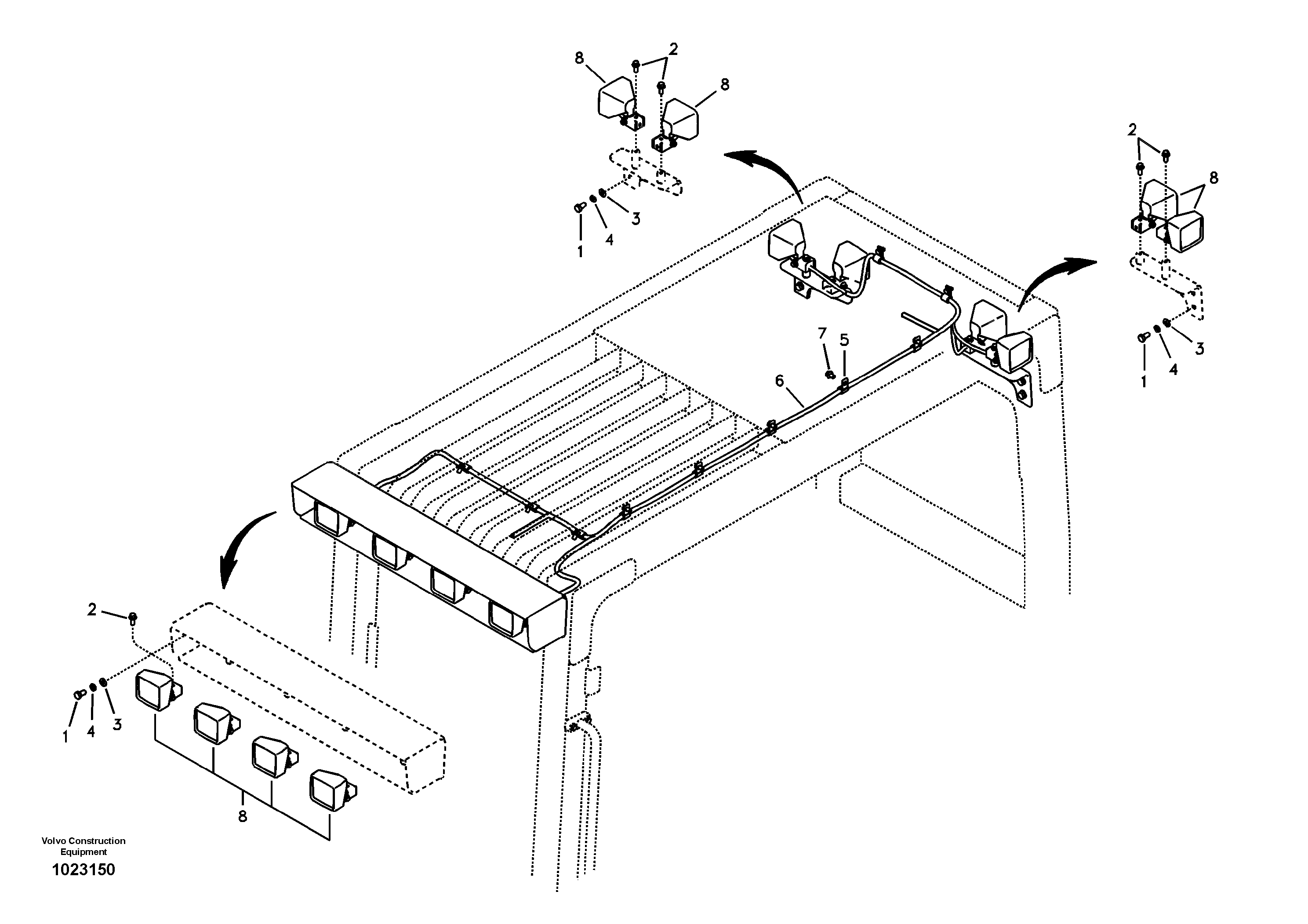 8
2
8
3
4
1
2
8
3
4
1
7
5
6
2
1
4
3
8
Volvo Construction Equipment
1023150