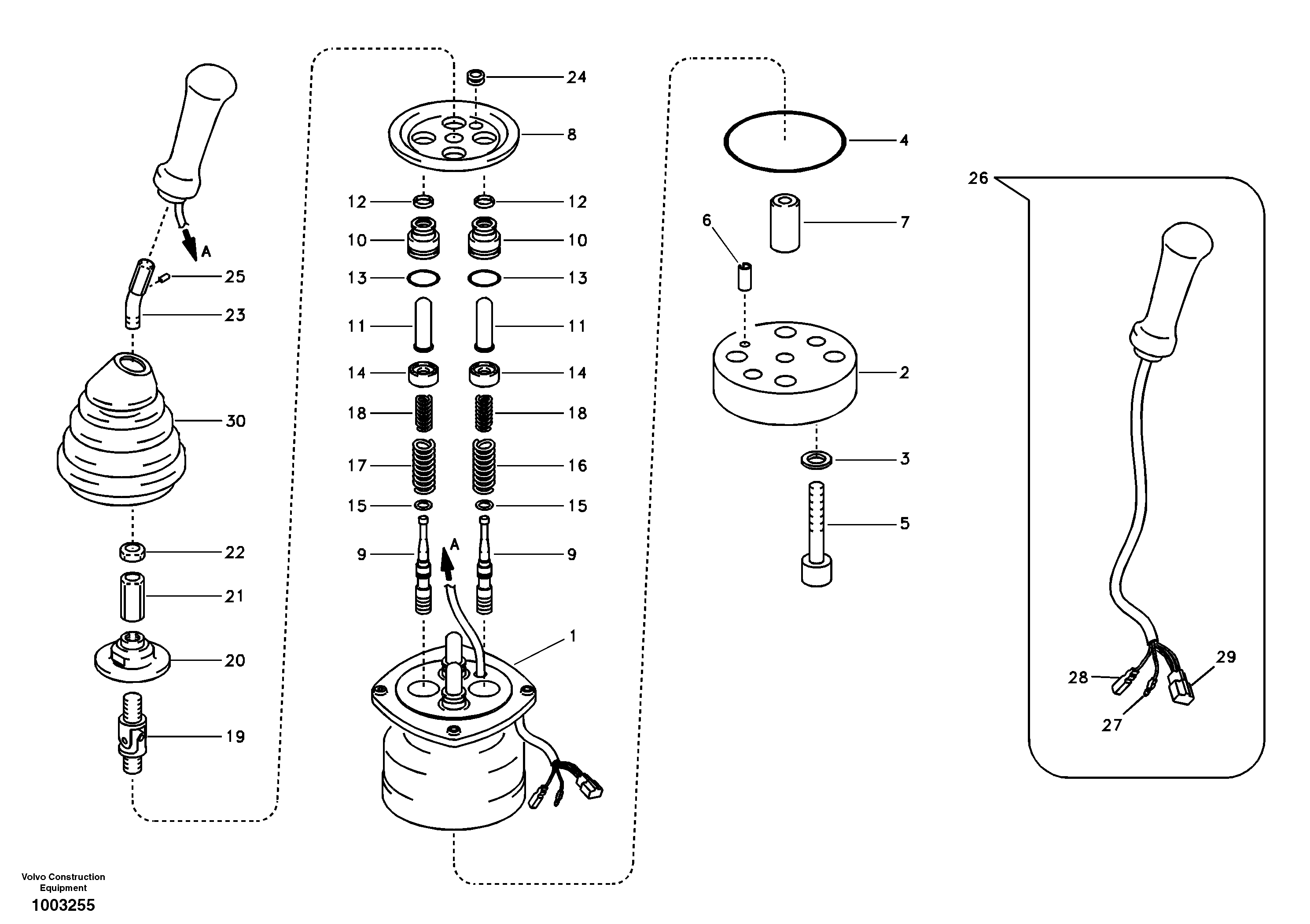 A
25
23
30
22
21
20
19
24
8
12
12
10
10
13
13
11
11
14
14
18
18
17
16
15
15
9
A
9
1
4
6
7
2
3
5
26
28
29
27
Volvo Construction Equipment
1003255