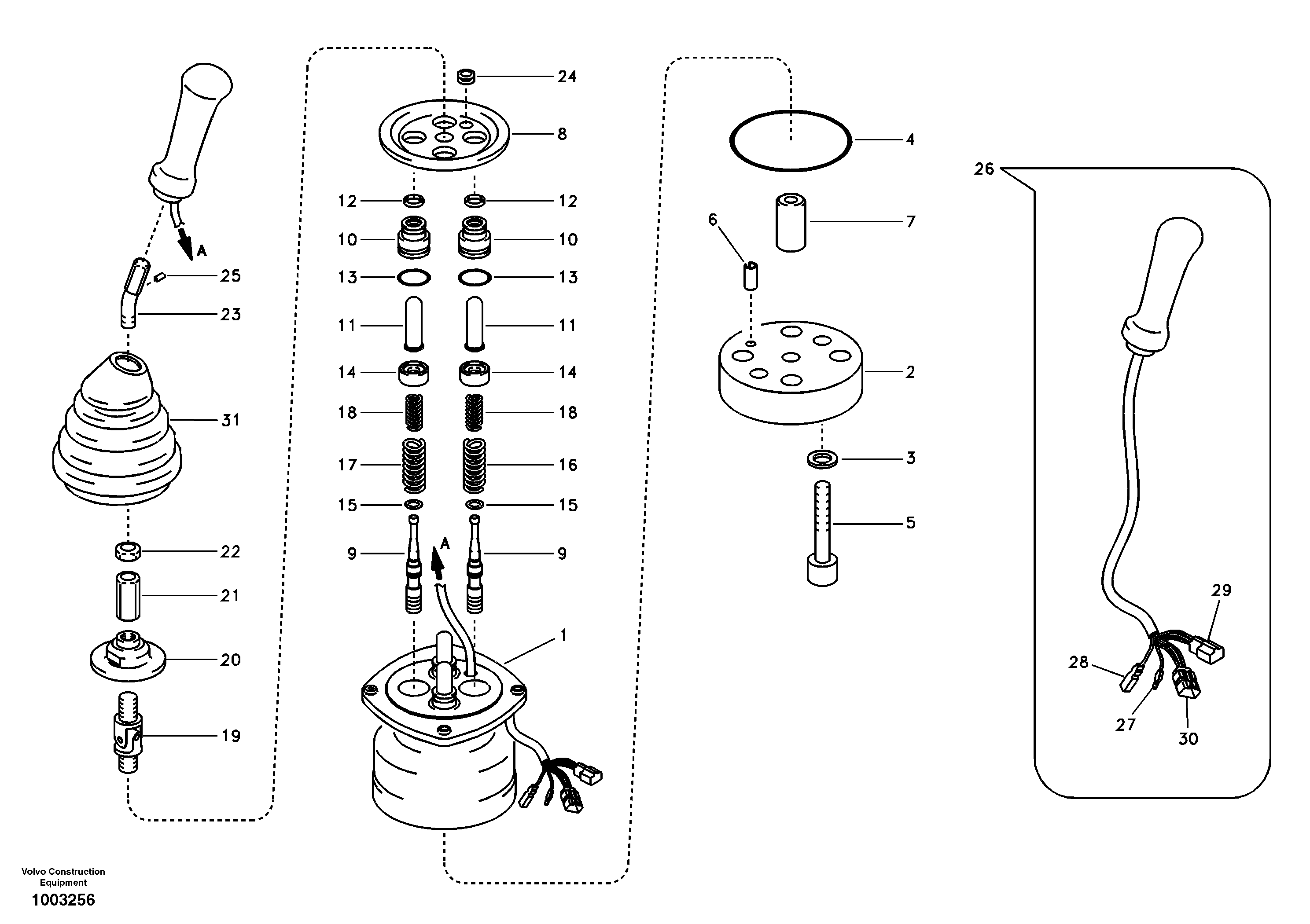 A
25
23
31
22
21
20
19
24
8
12
12
10
10
13
13
11
11
14
14
18
18
17
16
15
15
9
A
9
1
4
6
7
2
3
5
26
29
28
27
30
Volvo Construction Equipment
1003256