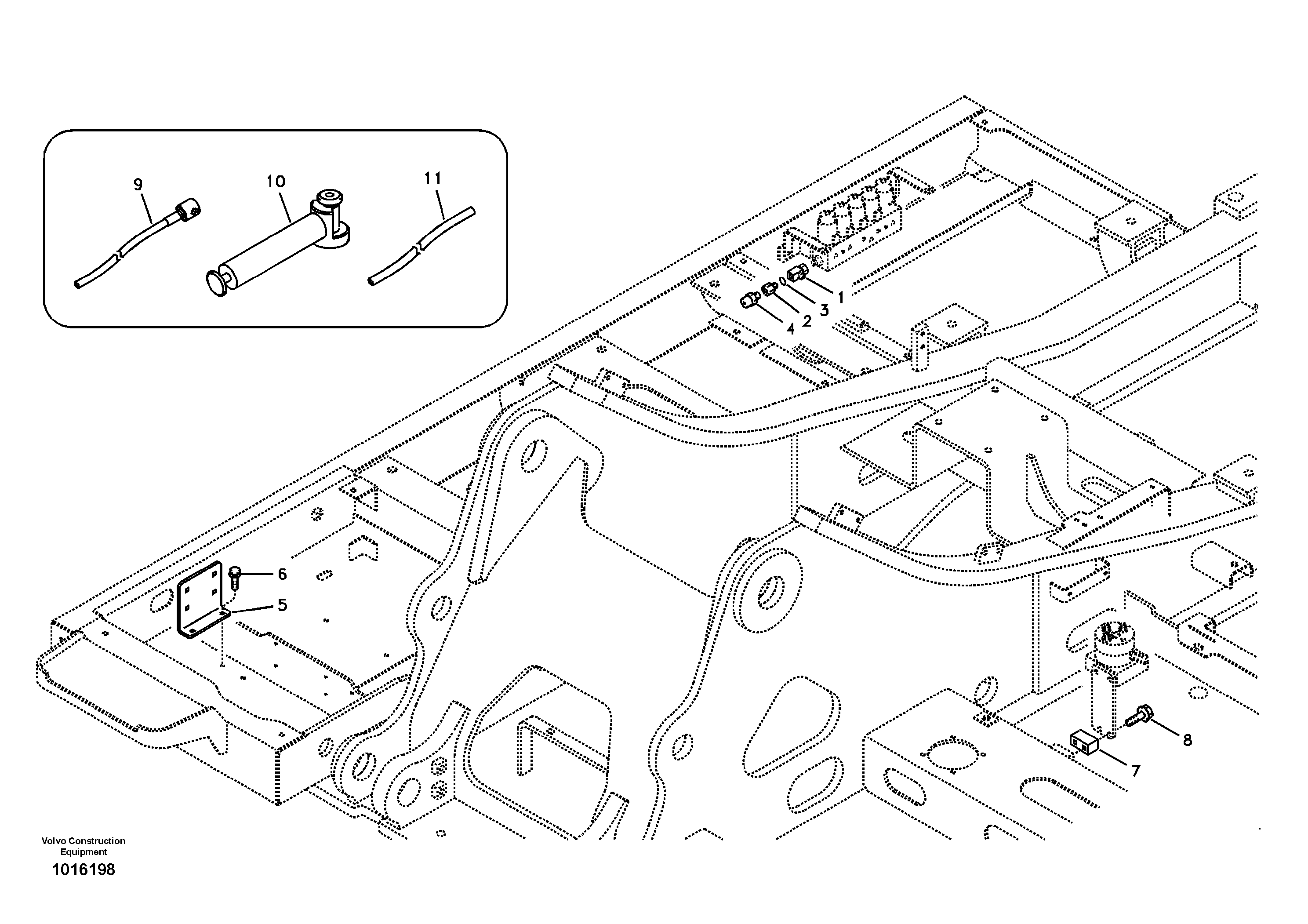 9
10
11
1
3
2
4
6
5
8
7

Volvo Construction Equipment
1016198