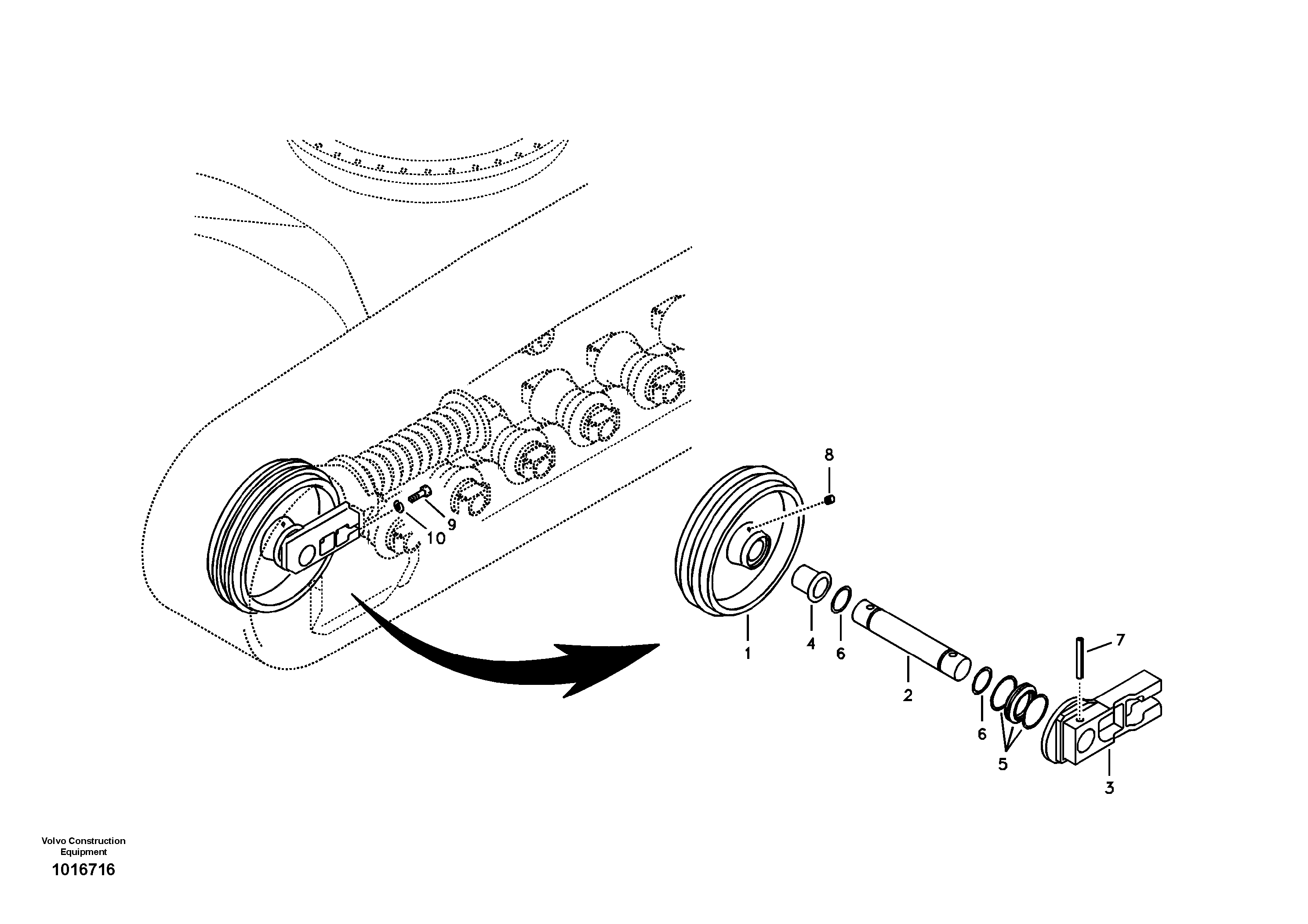 8

9

10

1

4

6

2

7

6

5

3

Volvo Construction Equipment

1016716