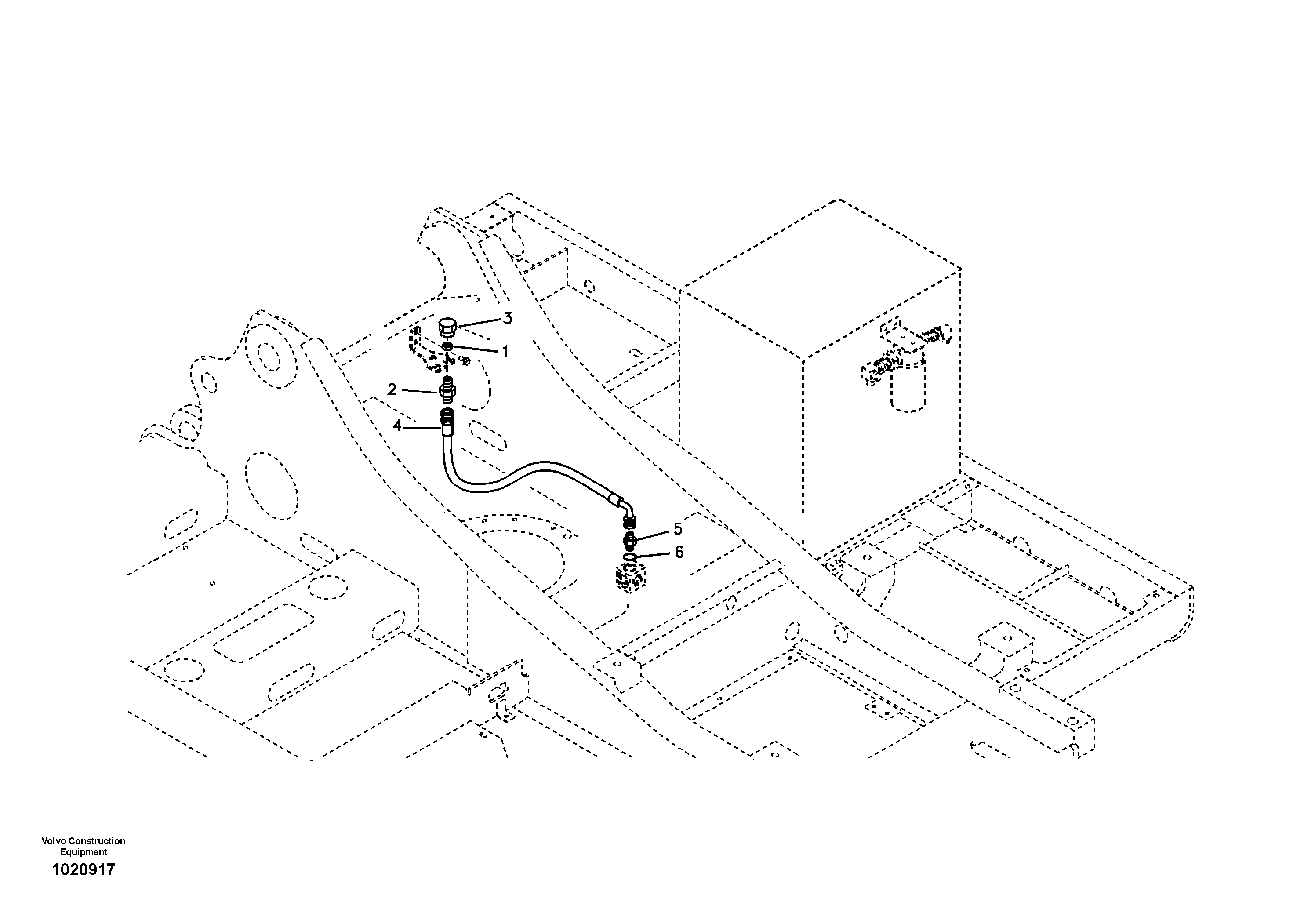 3
1
2
4
5
6

Volvo Construction Equipment
1020917