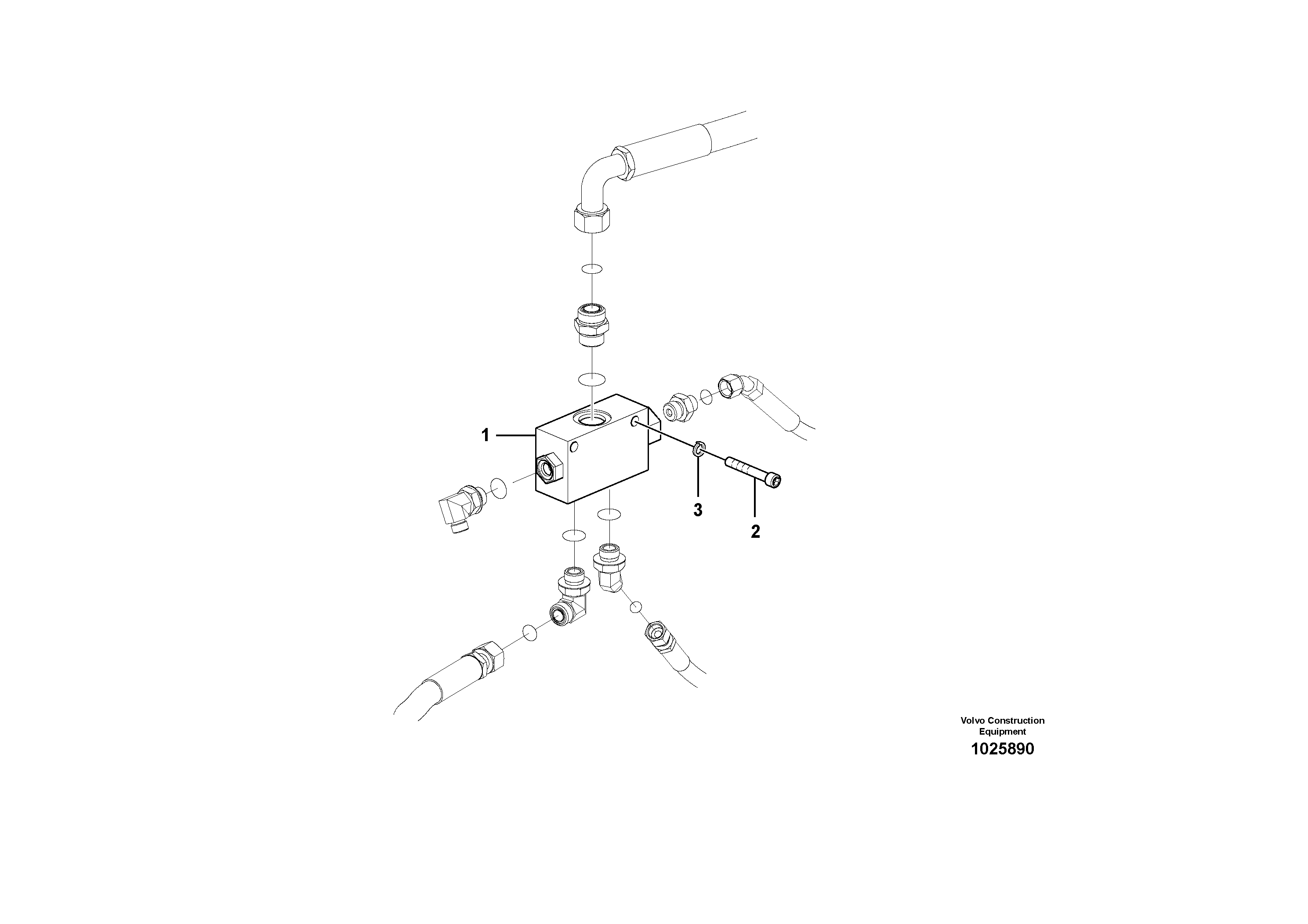 1

3

2

Volvo Construction Equipment
1025890