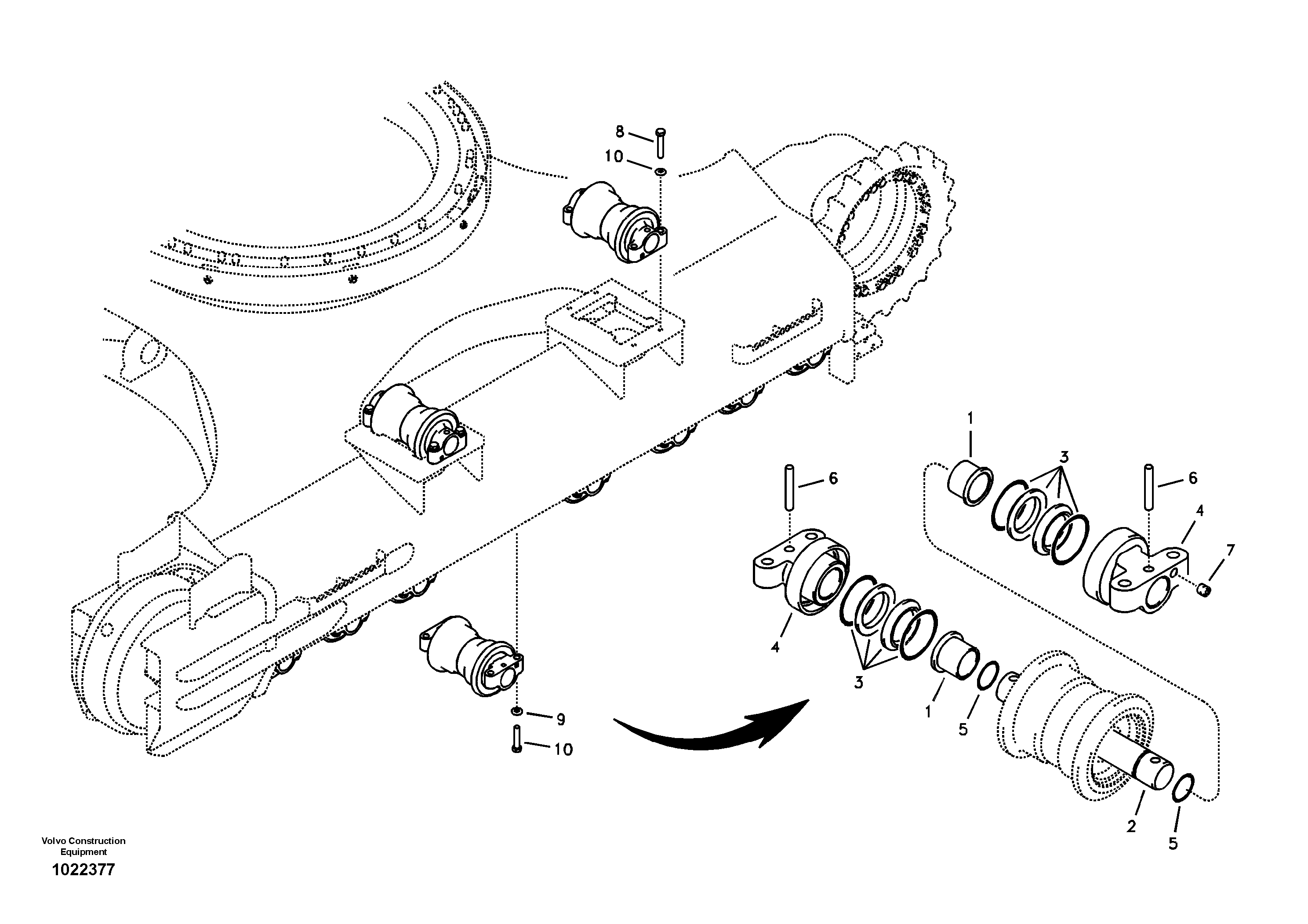 8
10
1
3
6
6
4
7
4
3
1
5
9
10
2
5

Volvo Construction Equipment
1022377