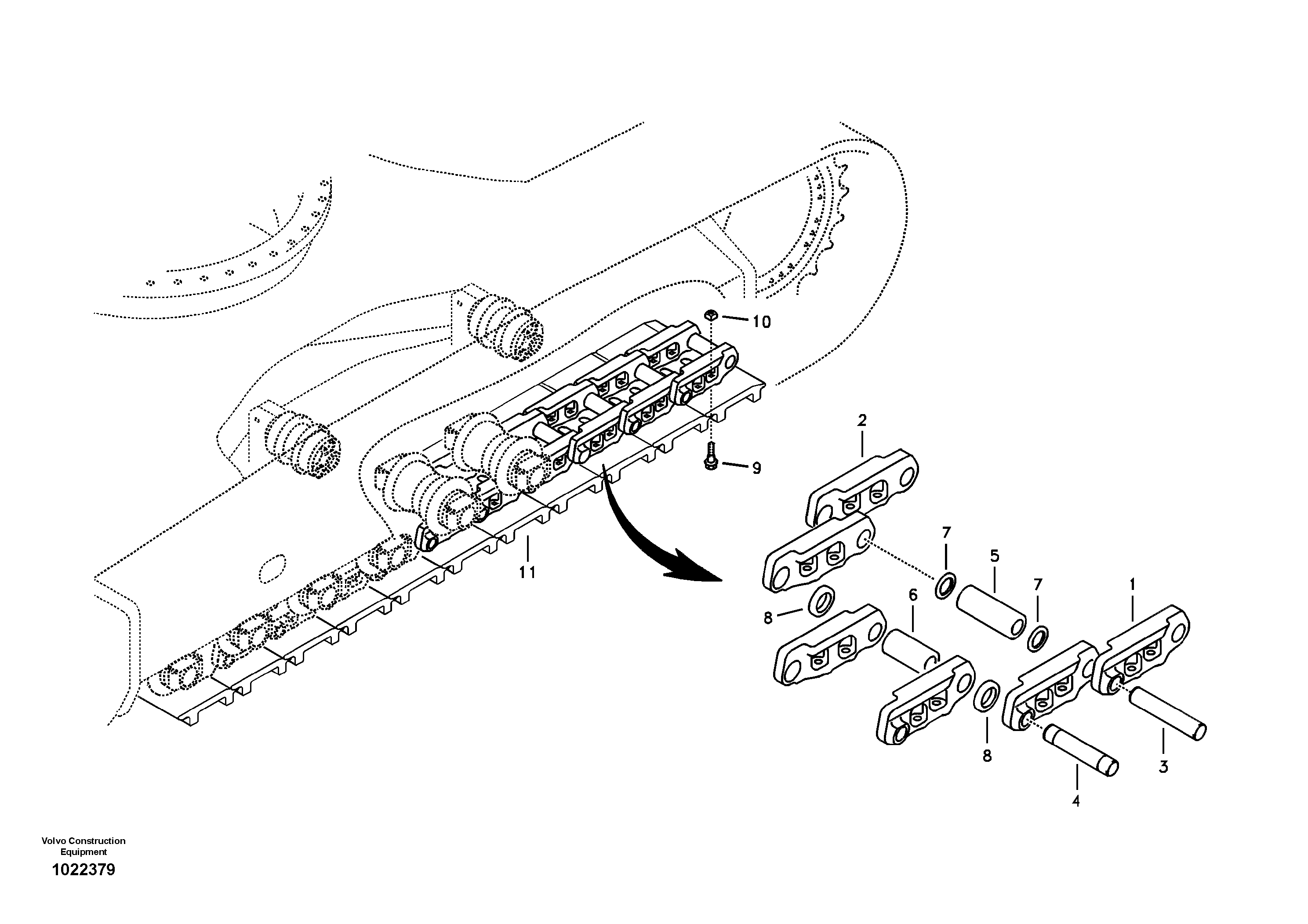 10

9

2

11

7

5

7

1

8

6

8

3

4

Volvo Construction Equipment

1022379