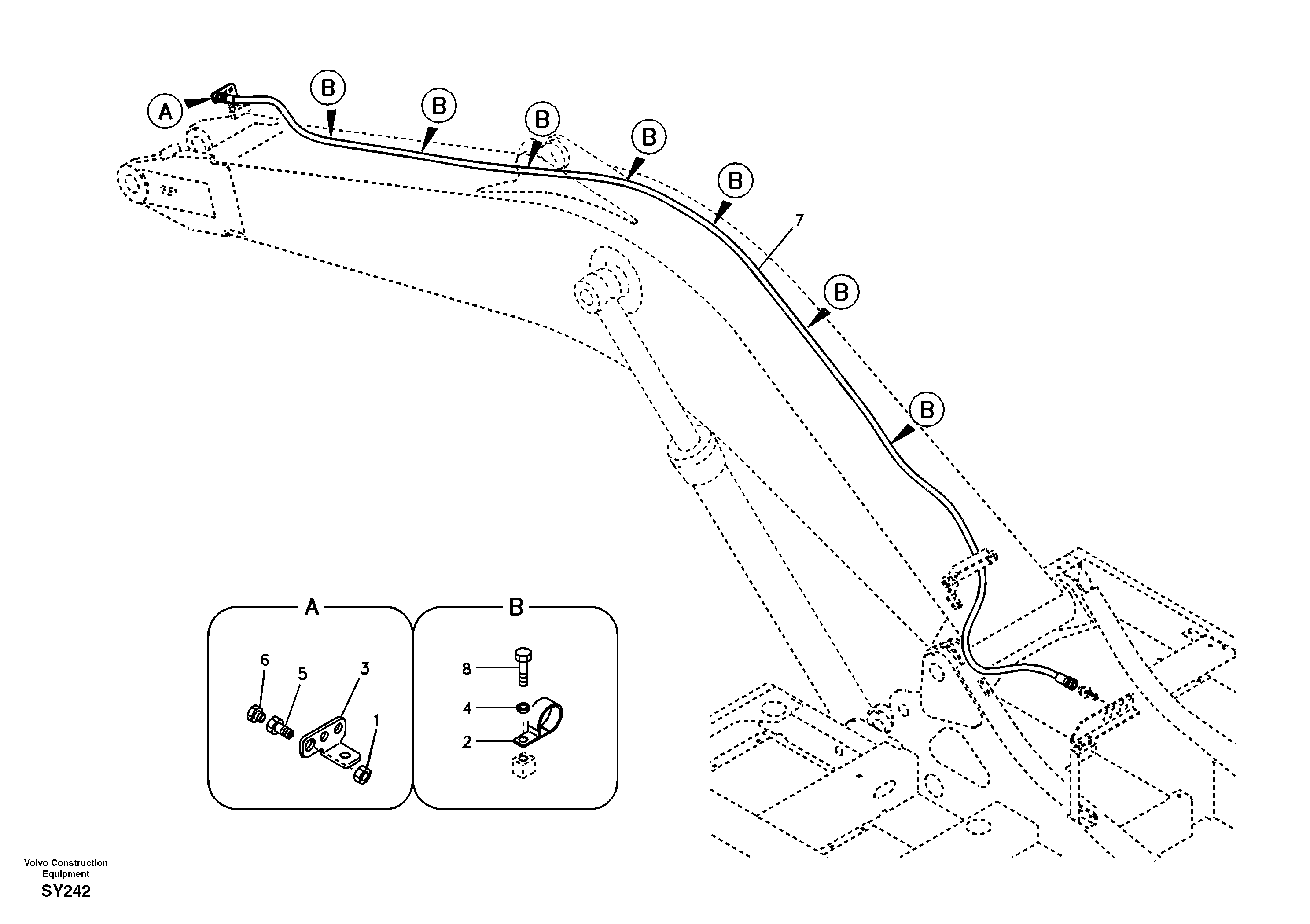 A

B

B

B

B

B

7

B

B

A

6

5

3

1

B

8

4

2

Volvo Construction Equipment

SY242