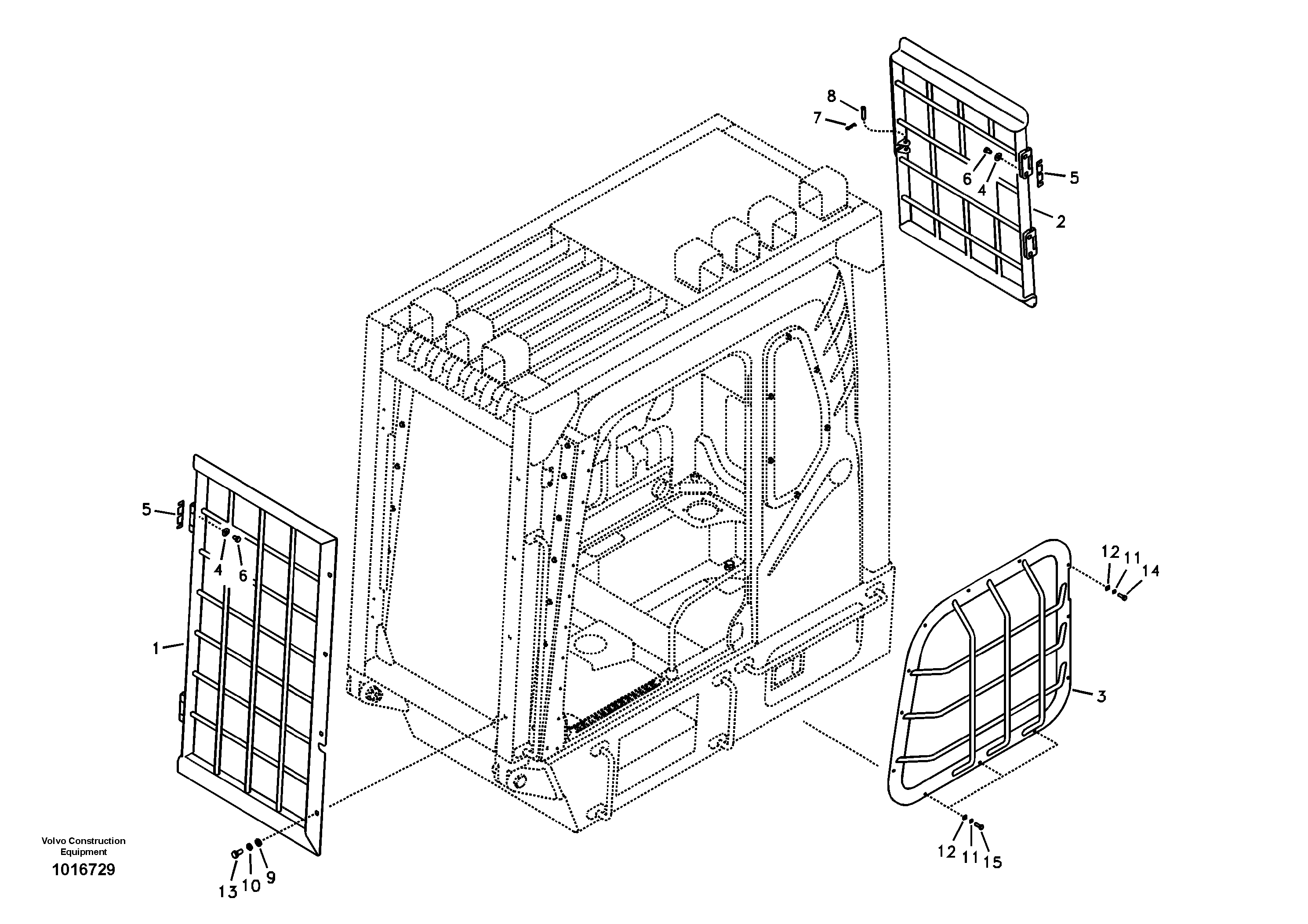 8
7
6
4
5
2
5
4
6
1
12
11
14
3
12
11
15
13
10
9
Volvo Construction Equipment
1016729