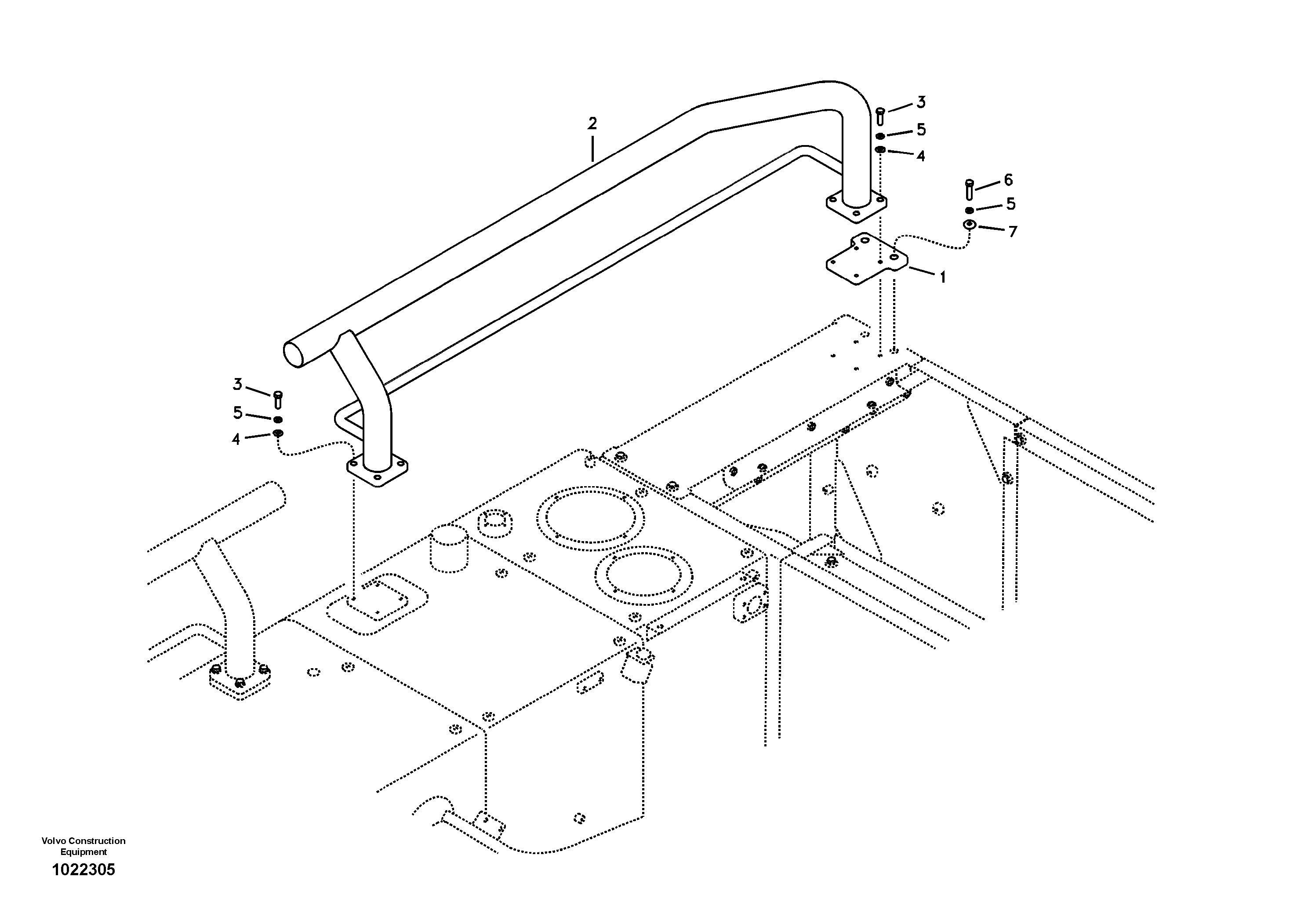 2

3

5

4

6

5

7

1

3

5

4

Volvo Construction Equipment

1022305