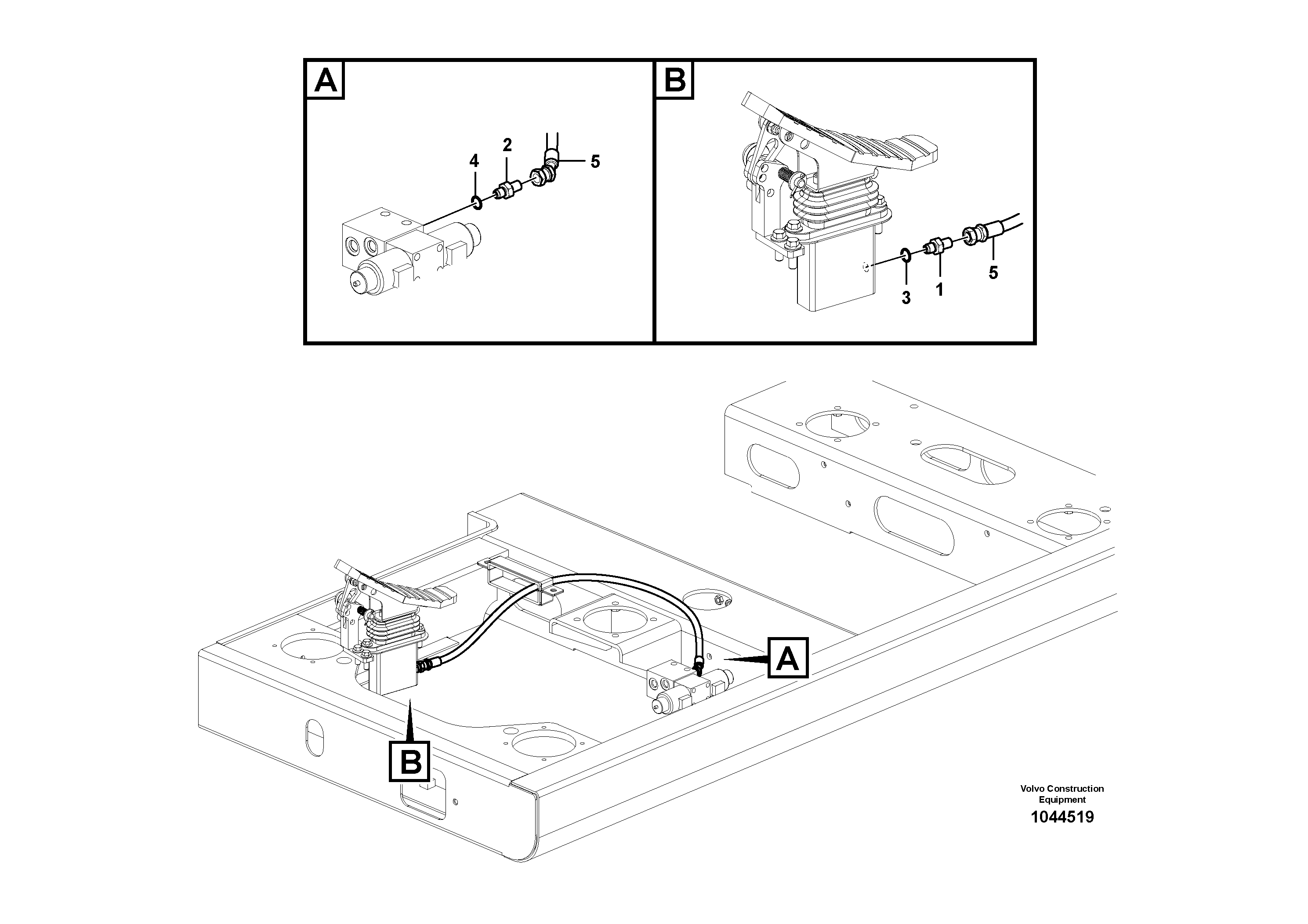 A

4
2
5

B

3
1
5

A

B

Volvo Construction Equipment
1044519