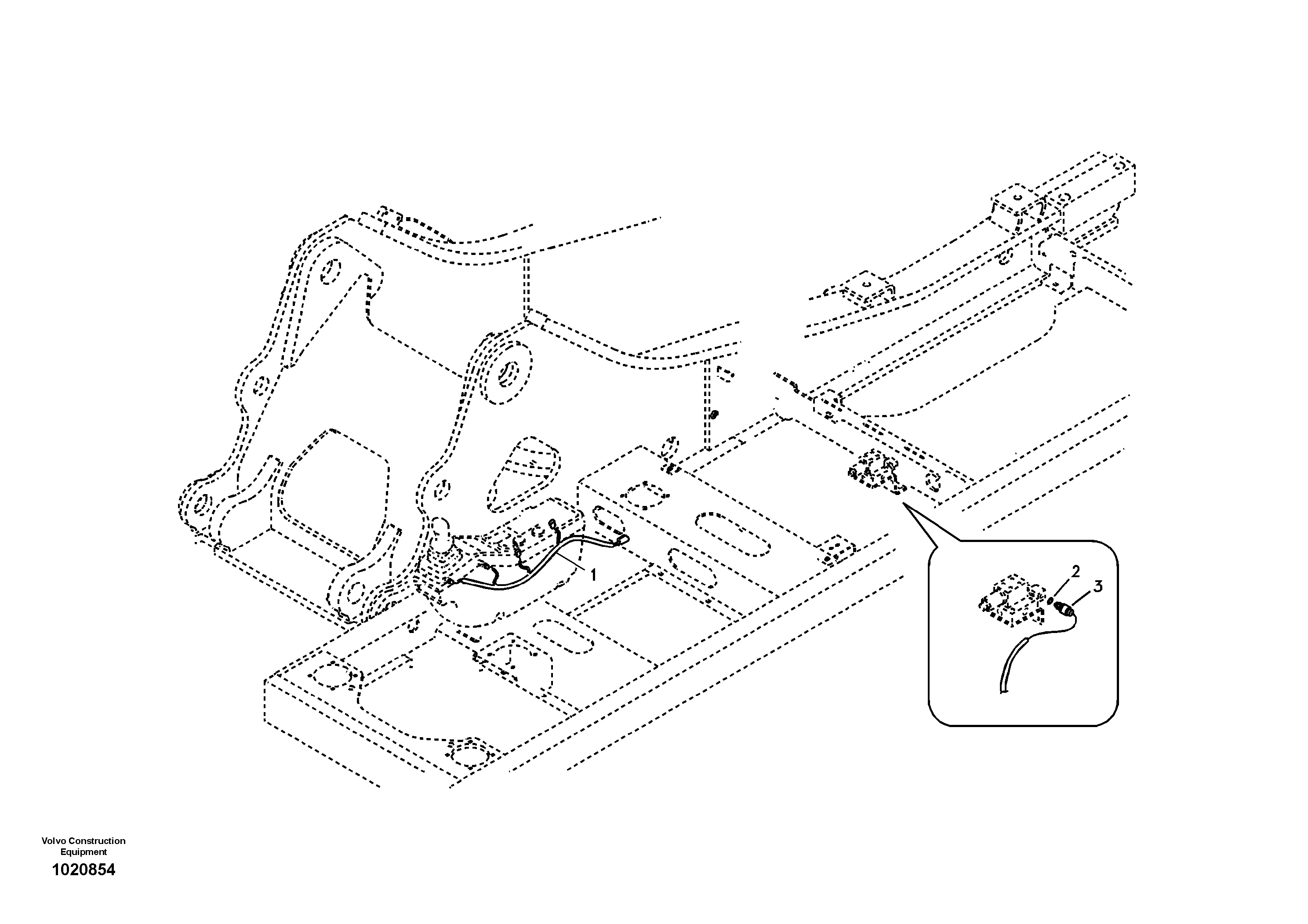 1

2

3

Volvo Construction Equipment

1020854