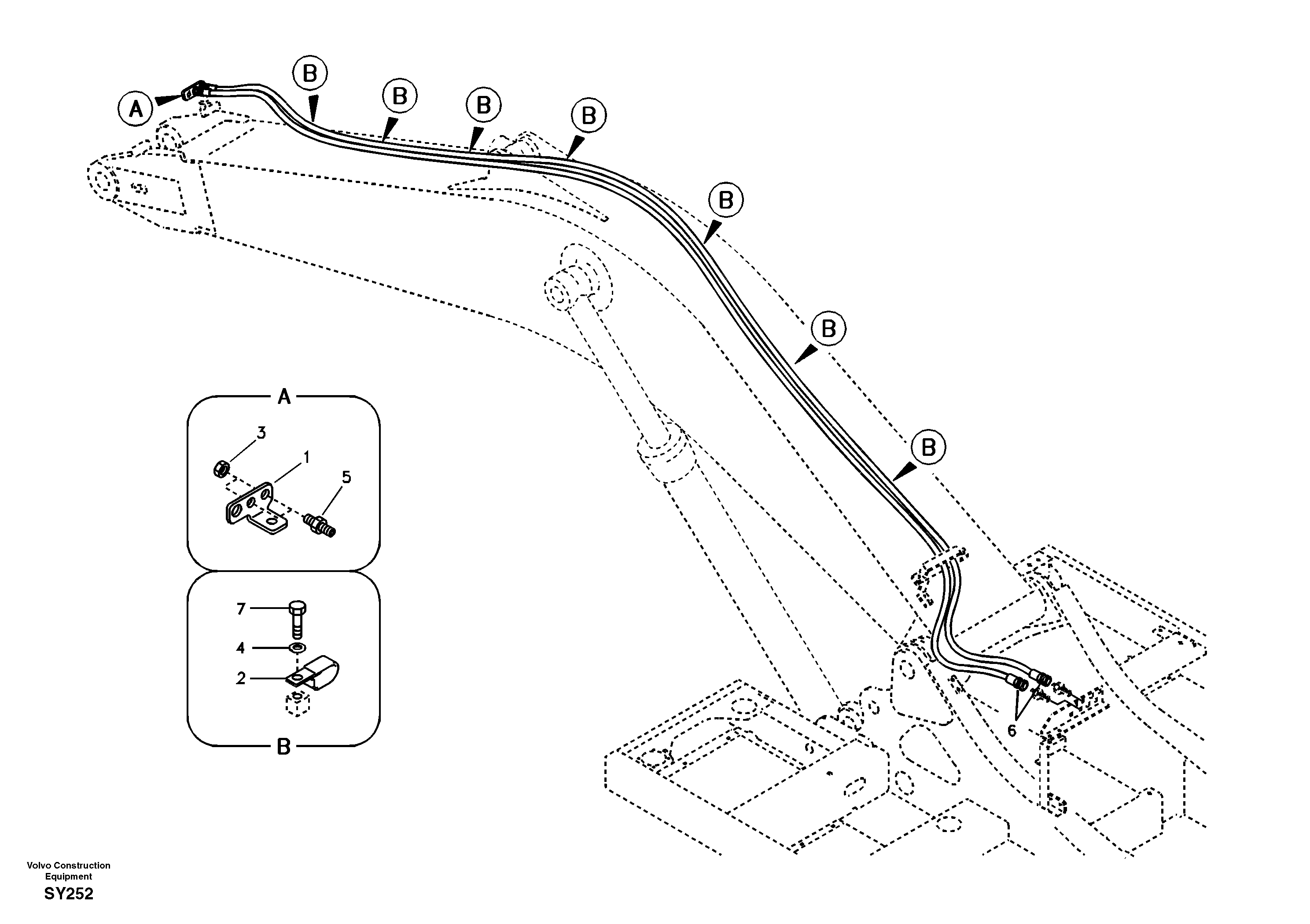 A
B
B
B
B
B
B
B

A
3
1
5

7
4
2
B

6

Volvo Construction Equipment
SY252