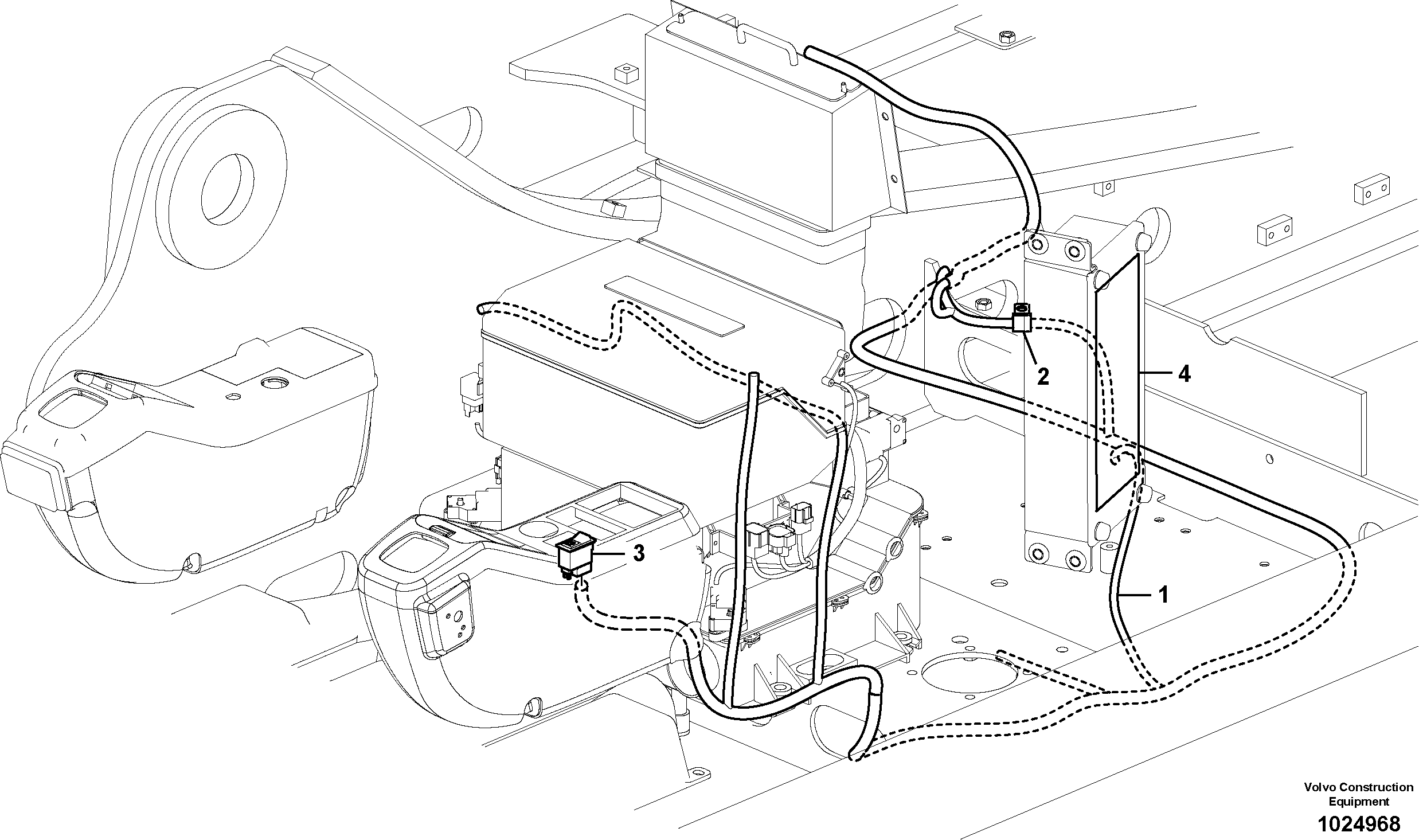 2
4
3
1
Volvo Construction Equipment
1024968