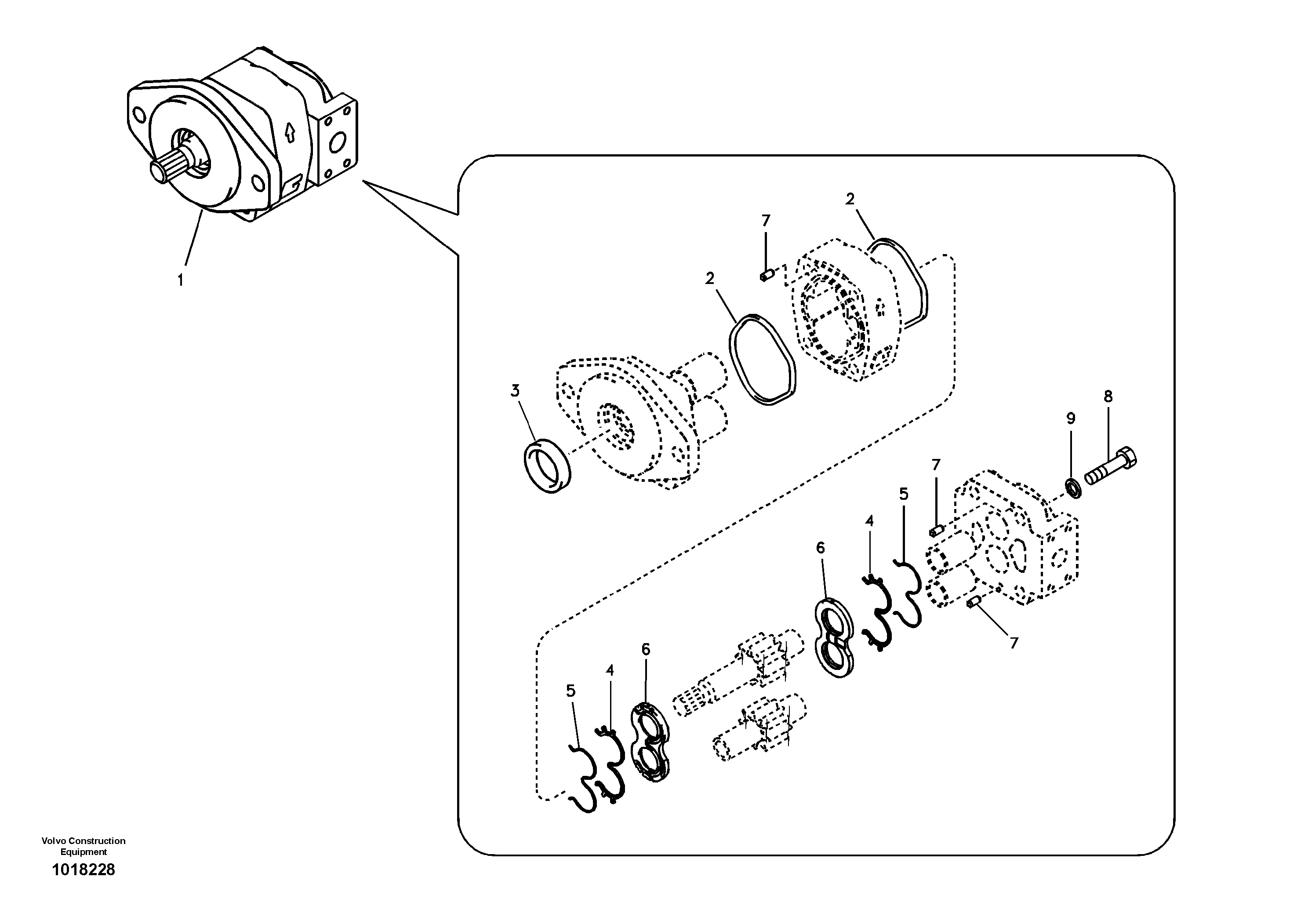 1

2

7

2

3

9

8

7

5

4

6

7

6

4

5

Volvo Construction Equipment

1018228