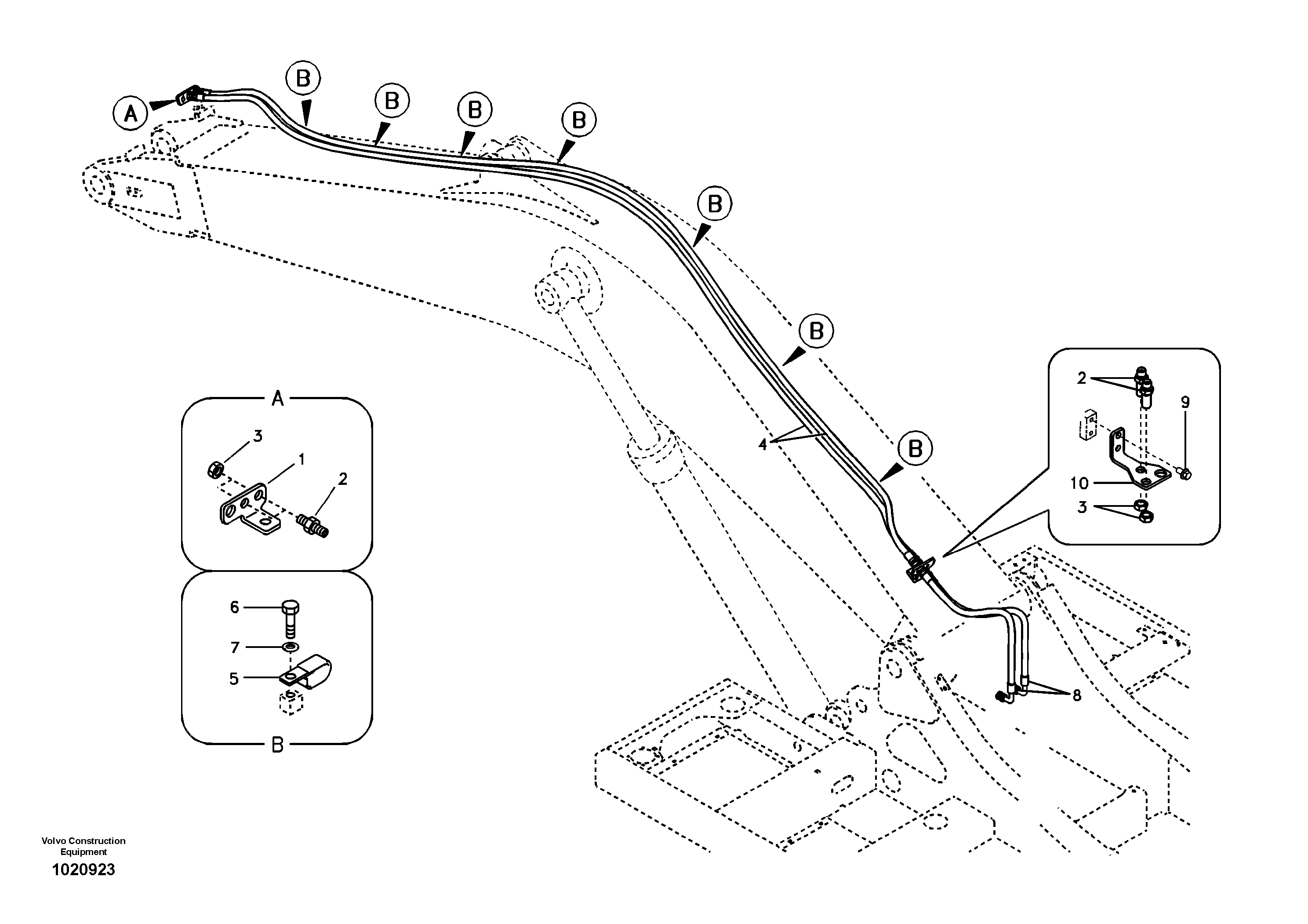 A
B
B
B
B
B
B
B
4
2
9
10
3
A
3
1
2
6
7
5
B
8
Volvo Construction Equipment
1020923