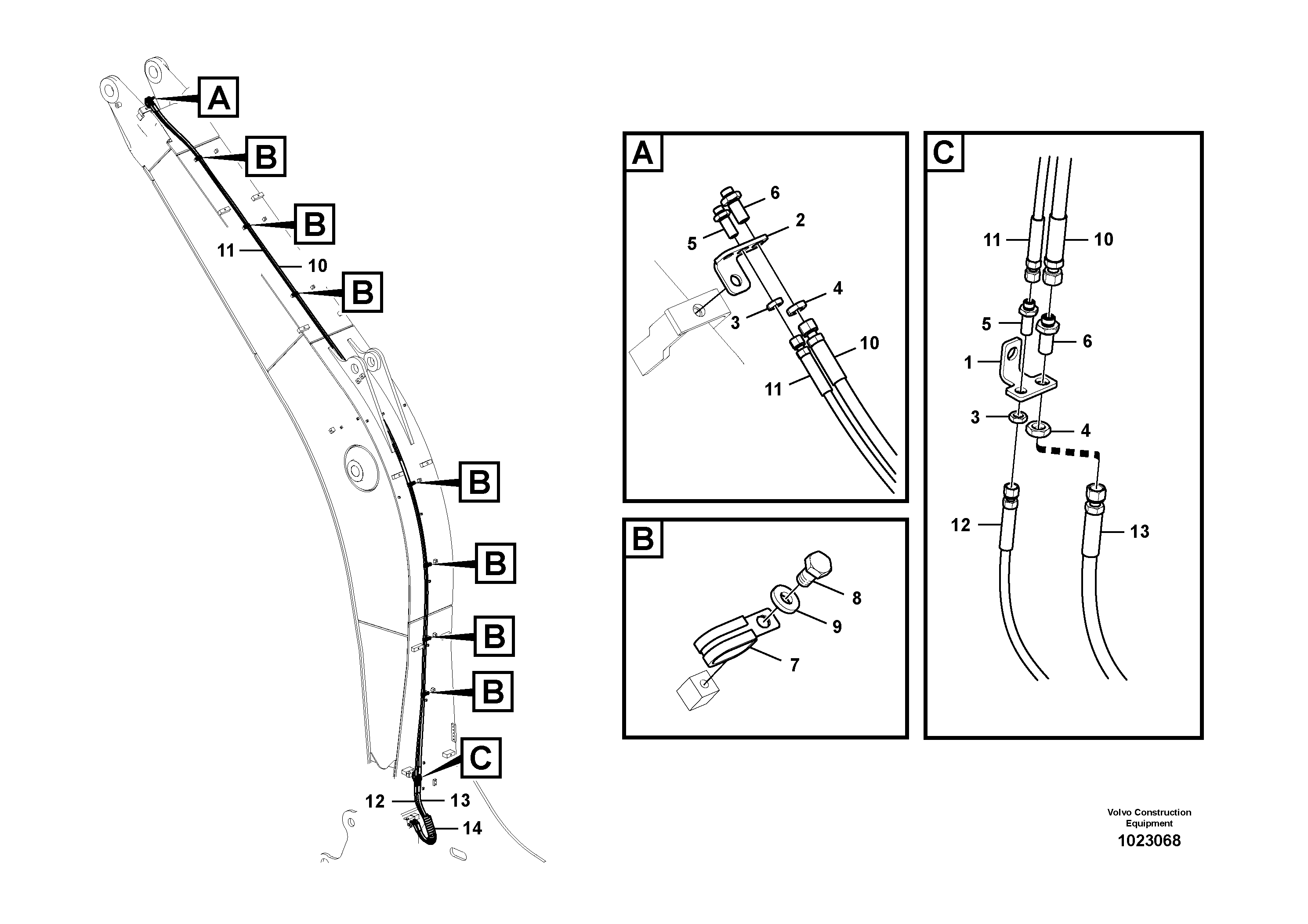 A
B
B
11
10
B
B
B
B
B
C
12
13
14

A
6
2
5
4
3
10
11

B
8
9
7

C
11
10
5
6
1
3
4
12
13

Volvo Construction Equipment
1023068