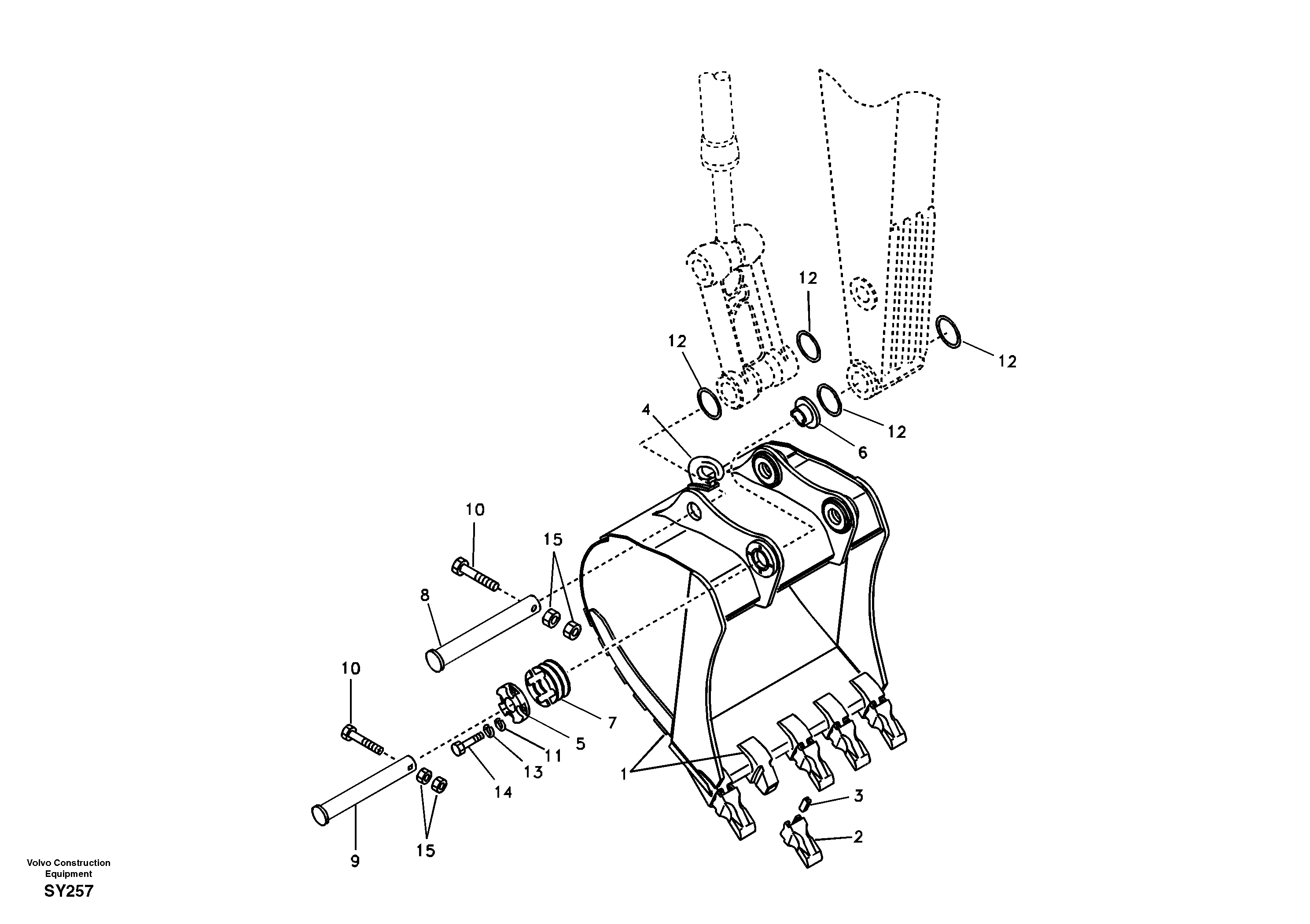 12
12
12
12
4
6
10
15
8
10
7
5
11
13
14
1
3
2
9
15

Volvo Construction Equipment
SY257