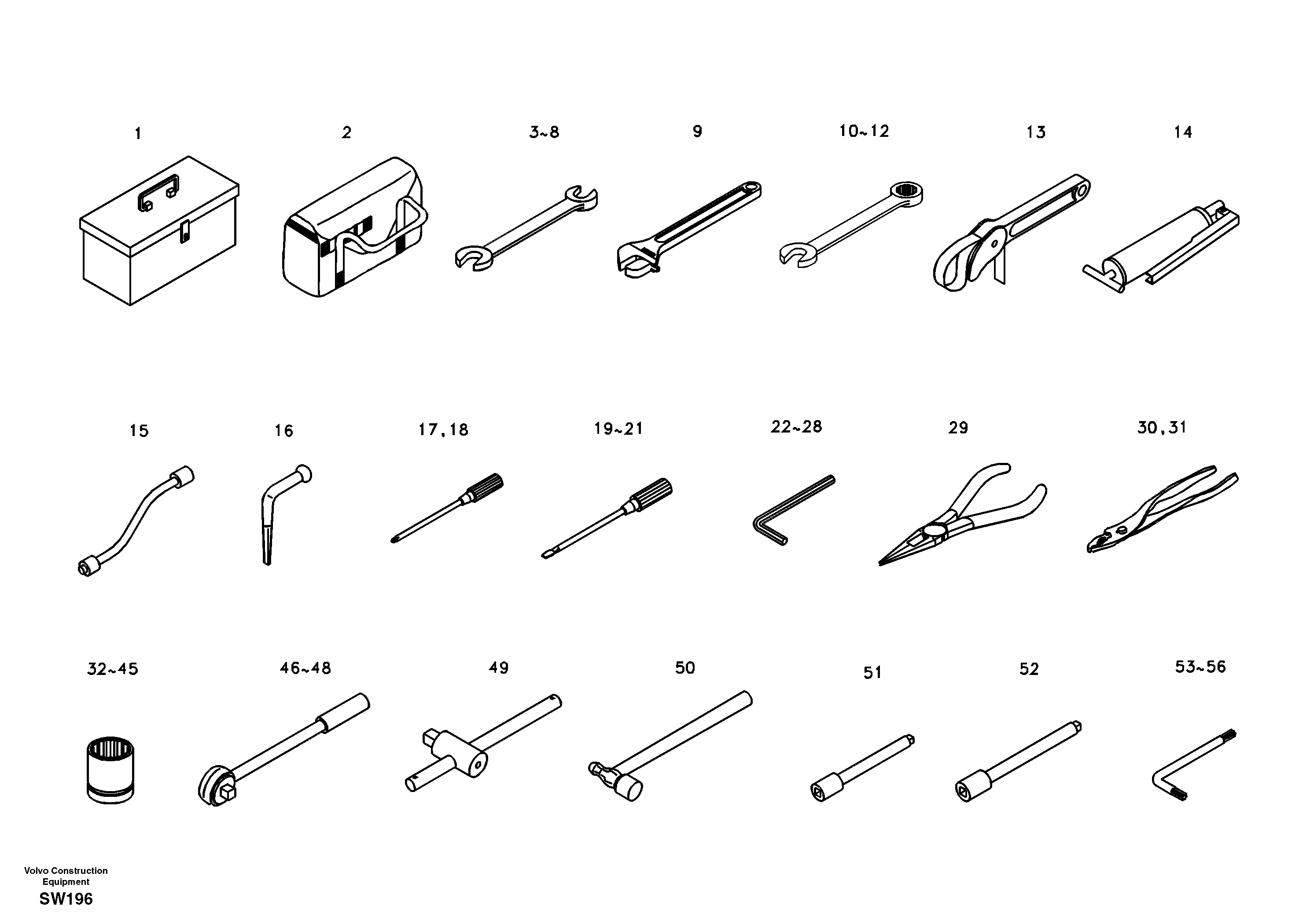 1 2 3~8 9 10~12 13 14

15 16 17,18 19~21 22~28 29 30,31

32~45 46~48 49 50 51 52 53~56

Volvo Construction Equipment
SW196