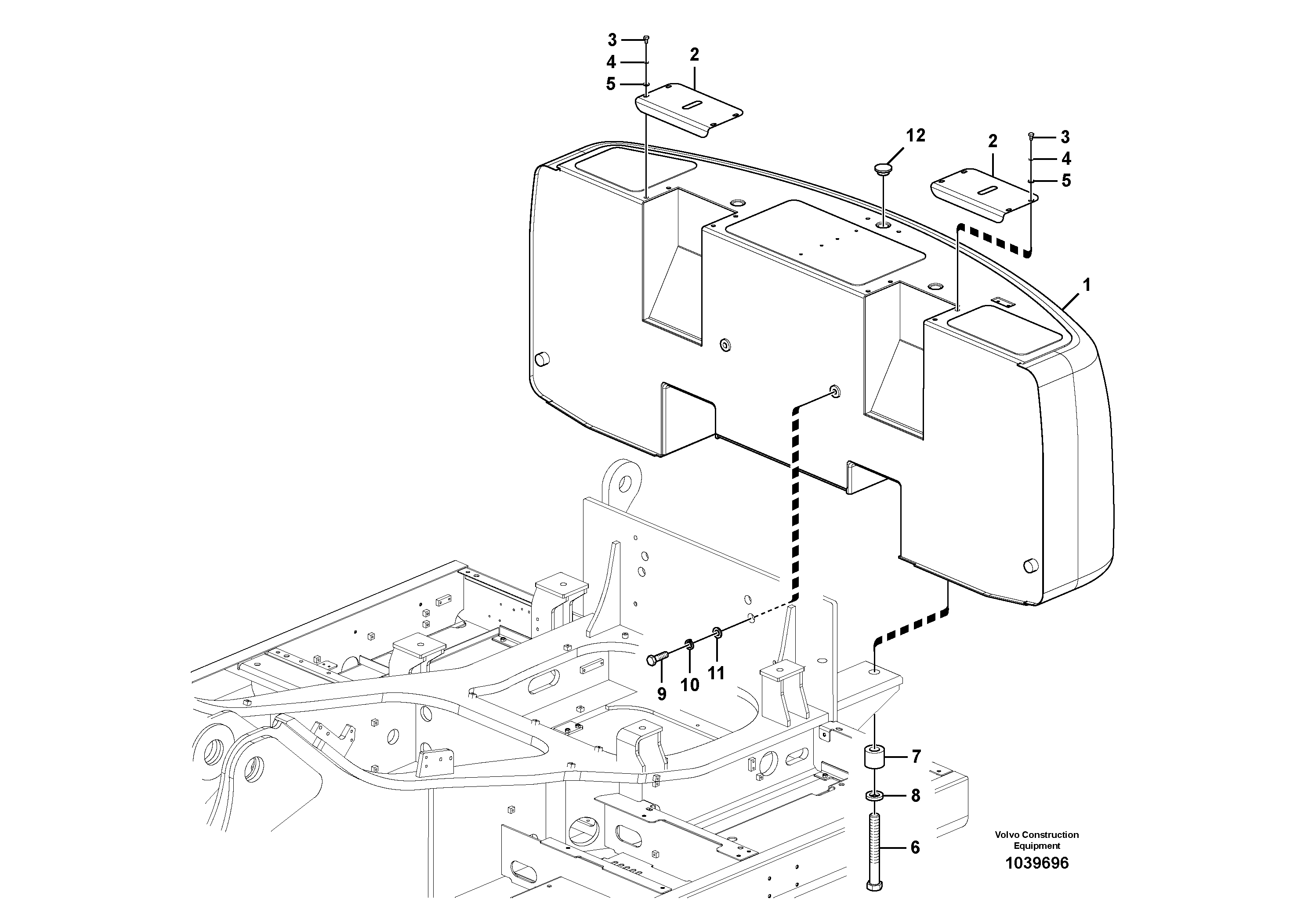 3
4
5
2
12
2
3
4
5
1
9
10
11
7
8
6
Volvo Construction Equipment
1039696