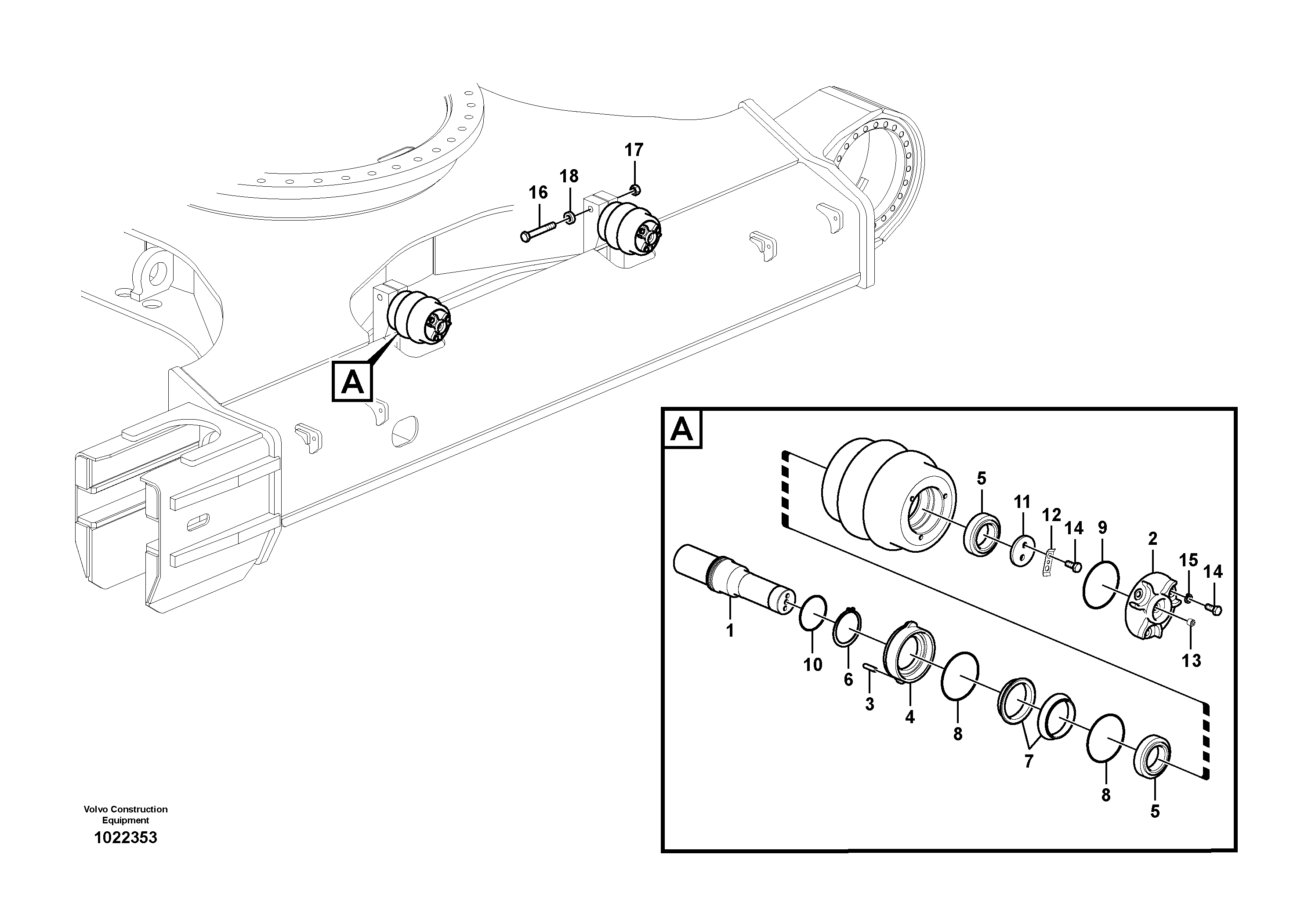 17
18
16
A
A
5
11
12
14
9
2
15
14
1
10
6
3
4
8
7
8
5
13
Volvo Construction Equipment
1022353