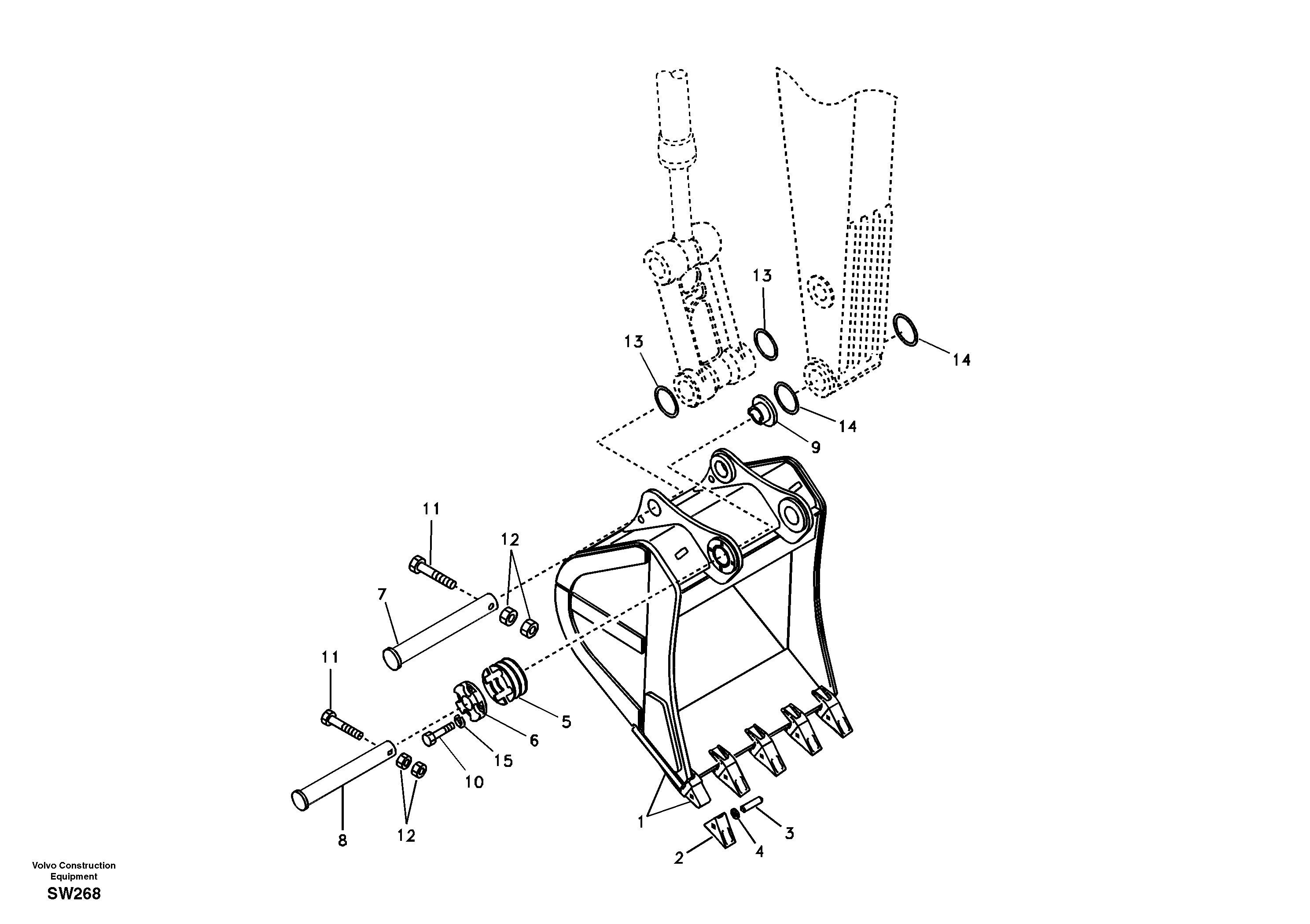 13
13
14
14
9
11
12
7
11
5
6
15
10
12
8
1
2
4
3

Volvo Construction Equipment
SW268