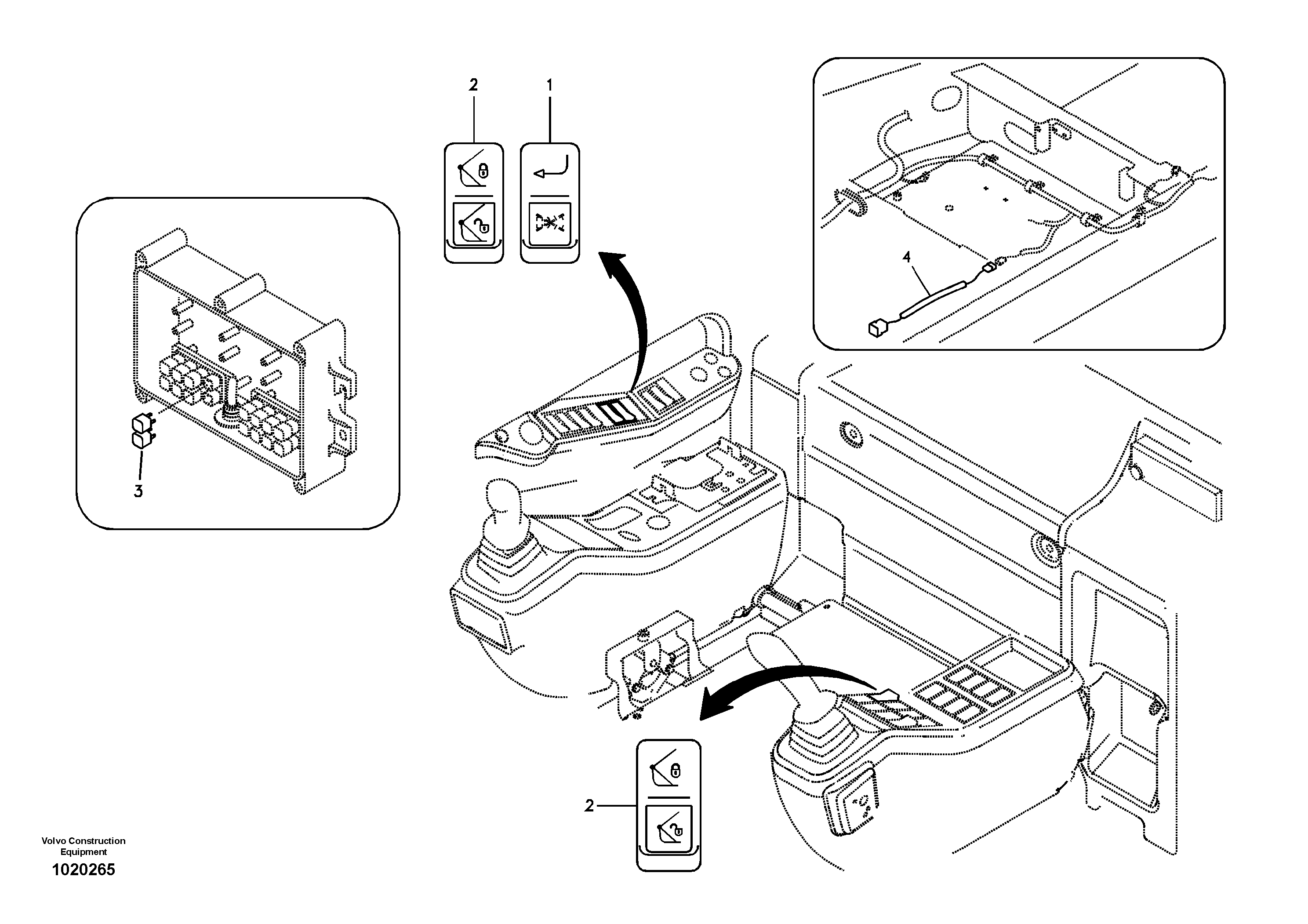 2
1
4
3
2
Volvo Construction Equipment
1020265