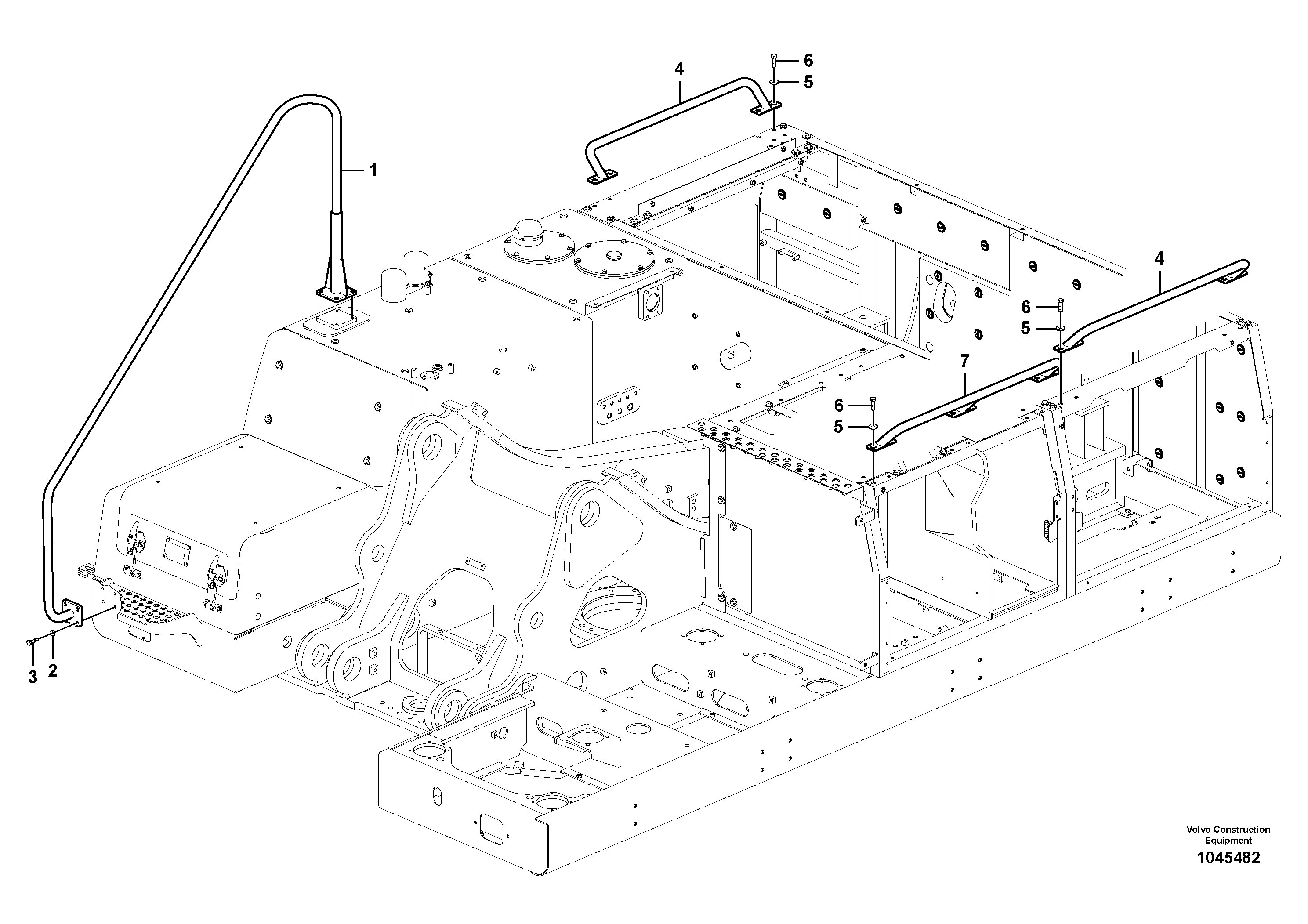 4
6
5
1
4
6
5
7
6
5
3
2
Volvo Construction Equipment
1045482