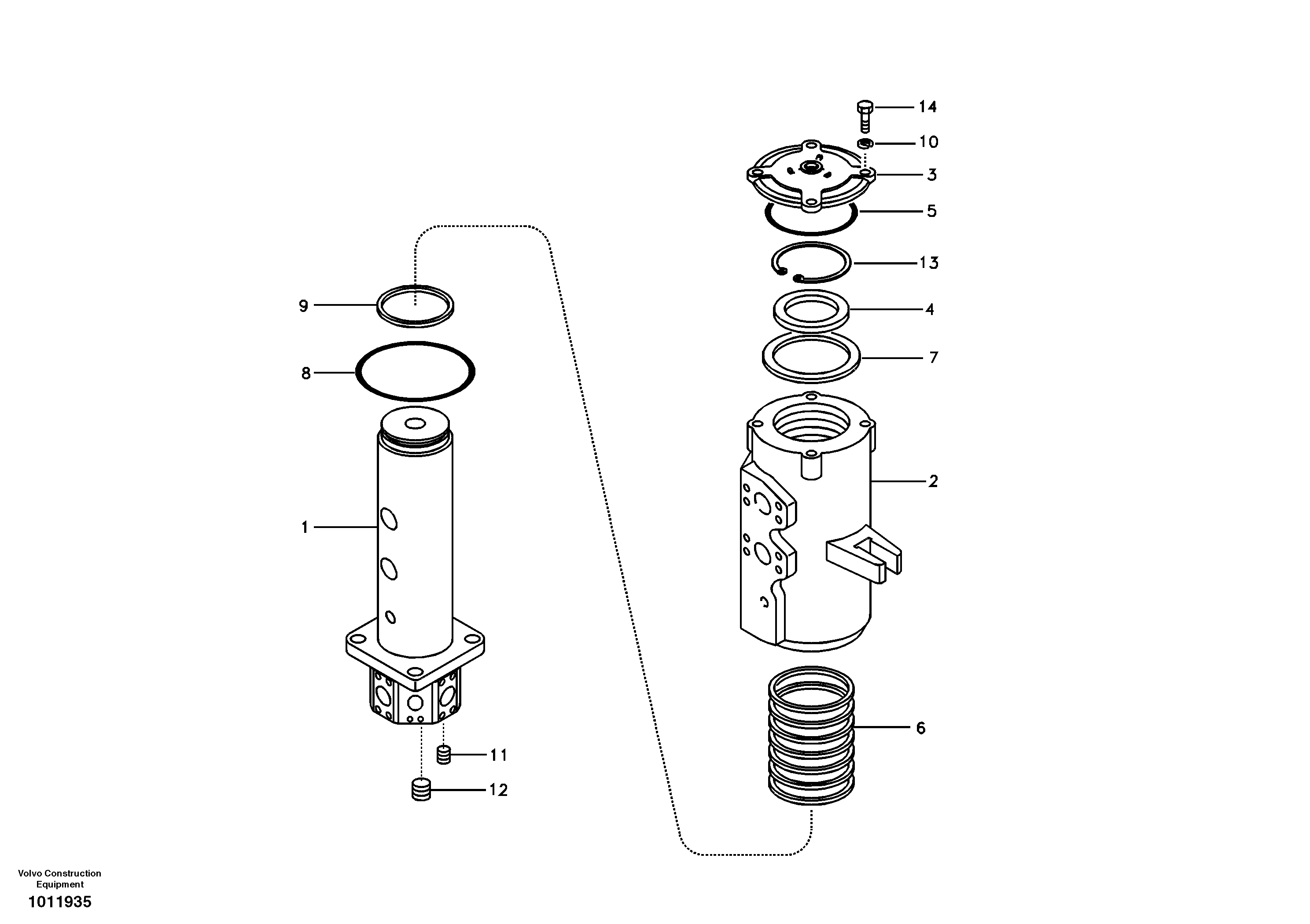 14
10
3
5
13
4
7
2
6
9
8
1
11
12

Volvo Construction Equipment
1011935