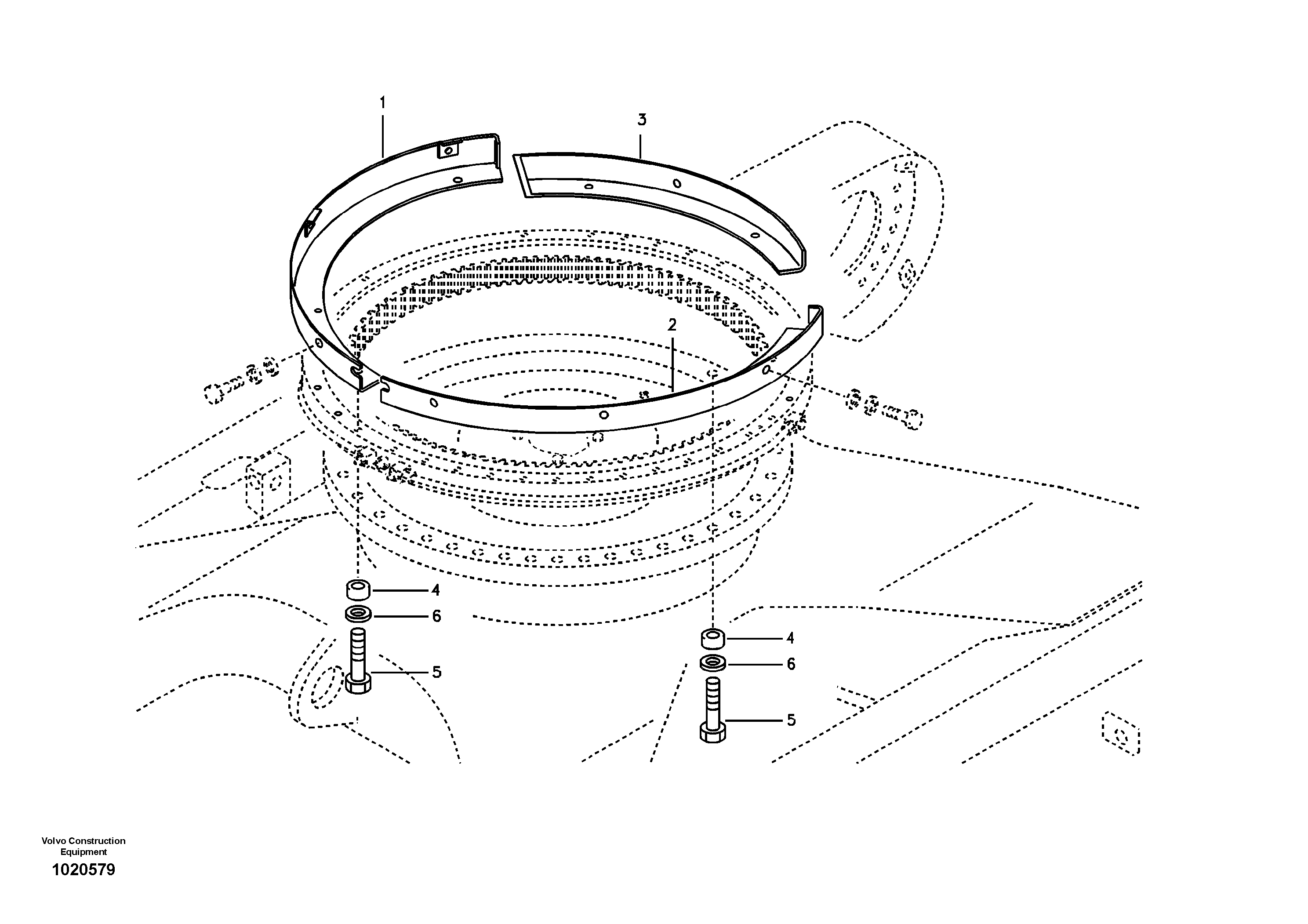 1

3

2

4

6

5

4

6

5

Volvo Construction Equipment

1020579