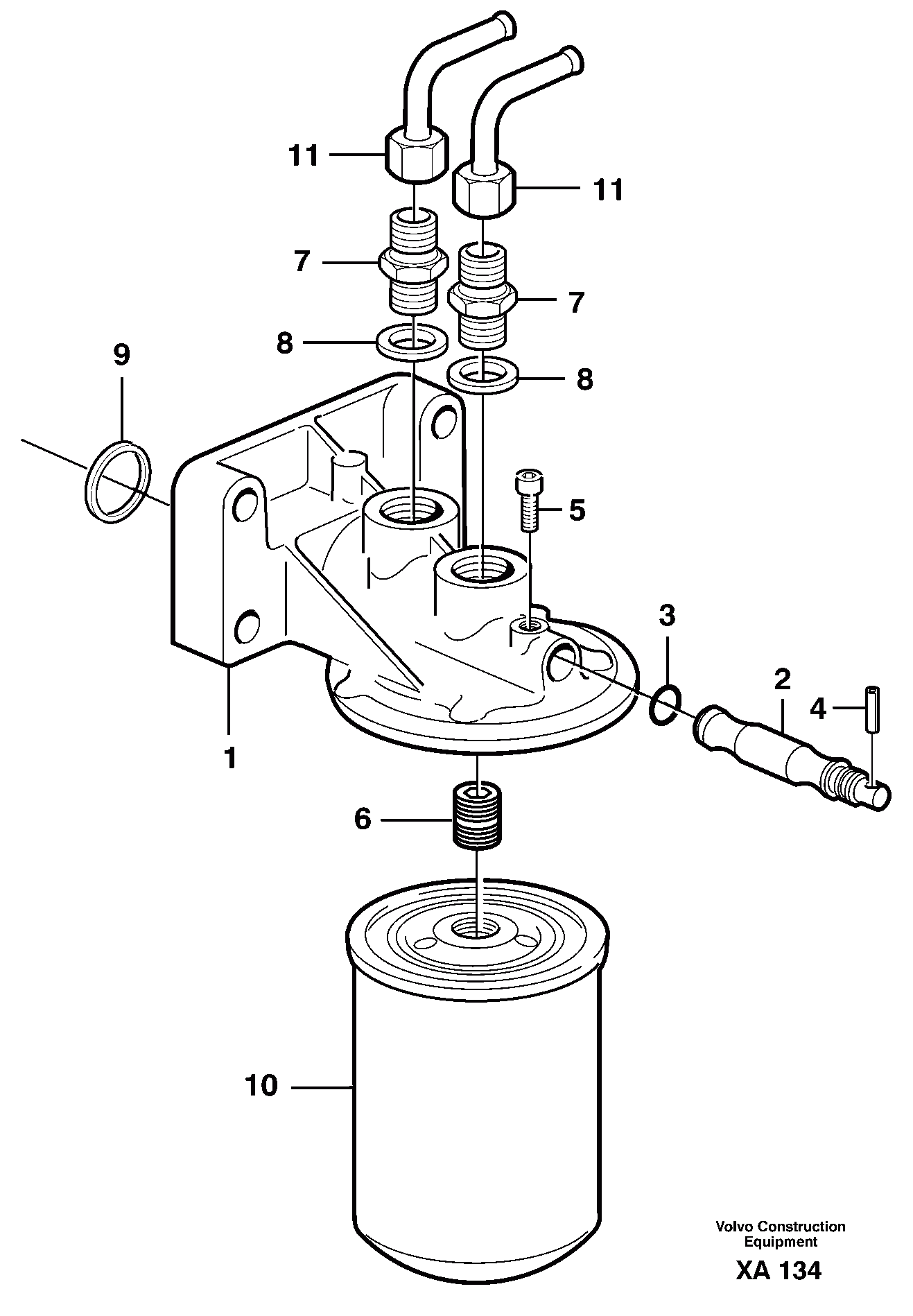 11
11
7
7
8
8
9
5
3
2
4
1
6
10
Volvo Construction Equipment
XA 134