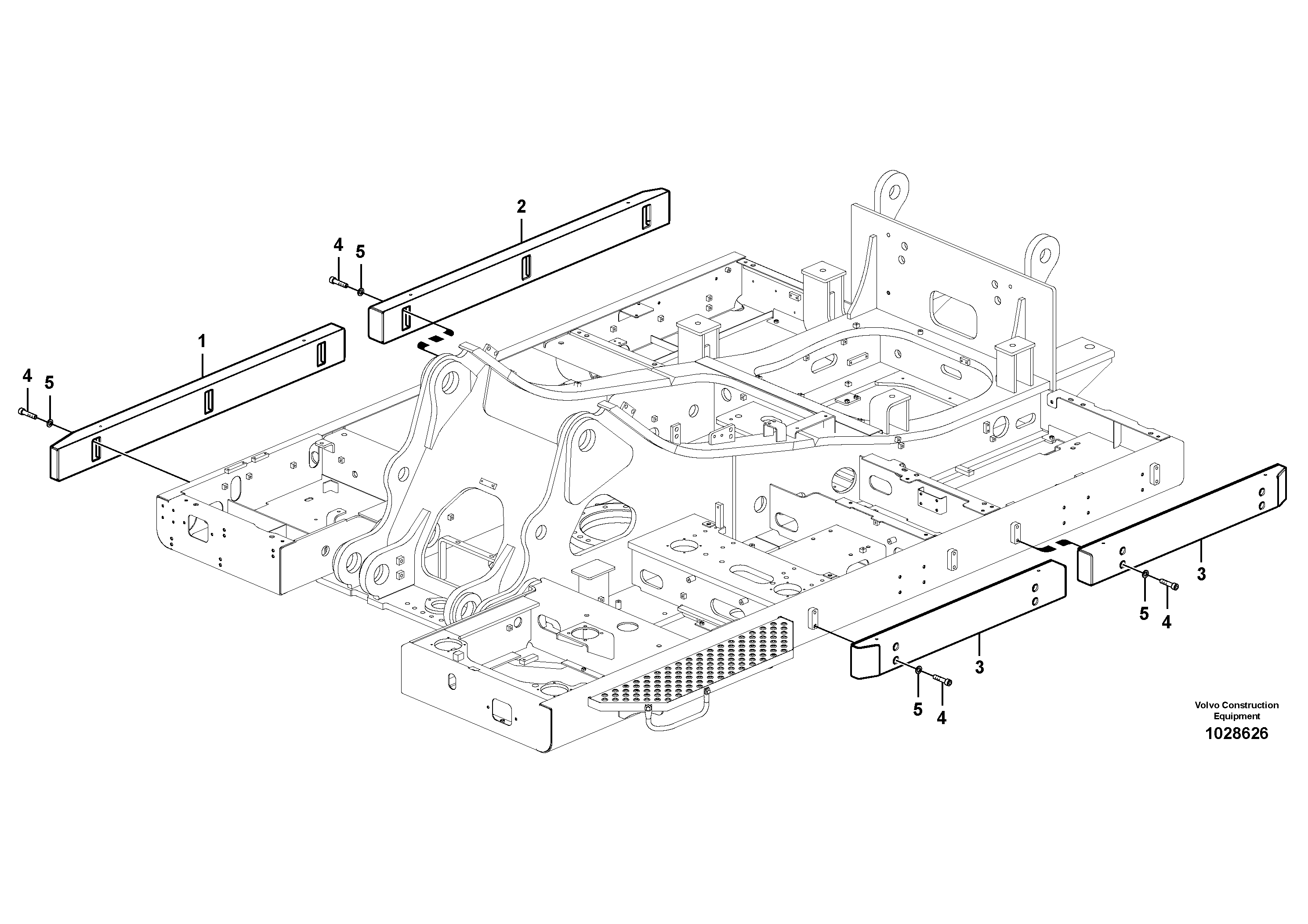 2

4 5

1

4 5

3

5 4

3

5 4

Volvo Construction Equipment
1028626