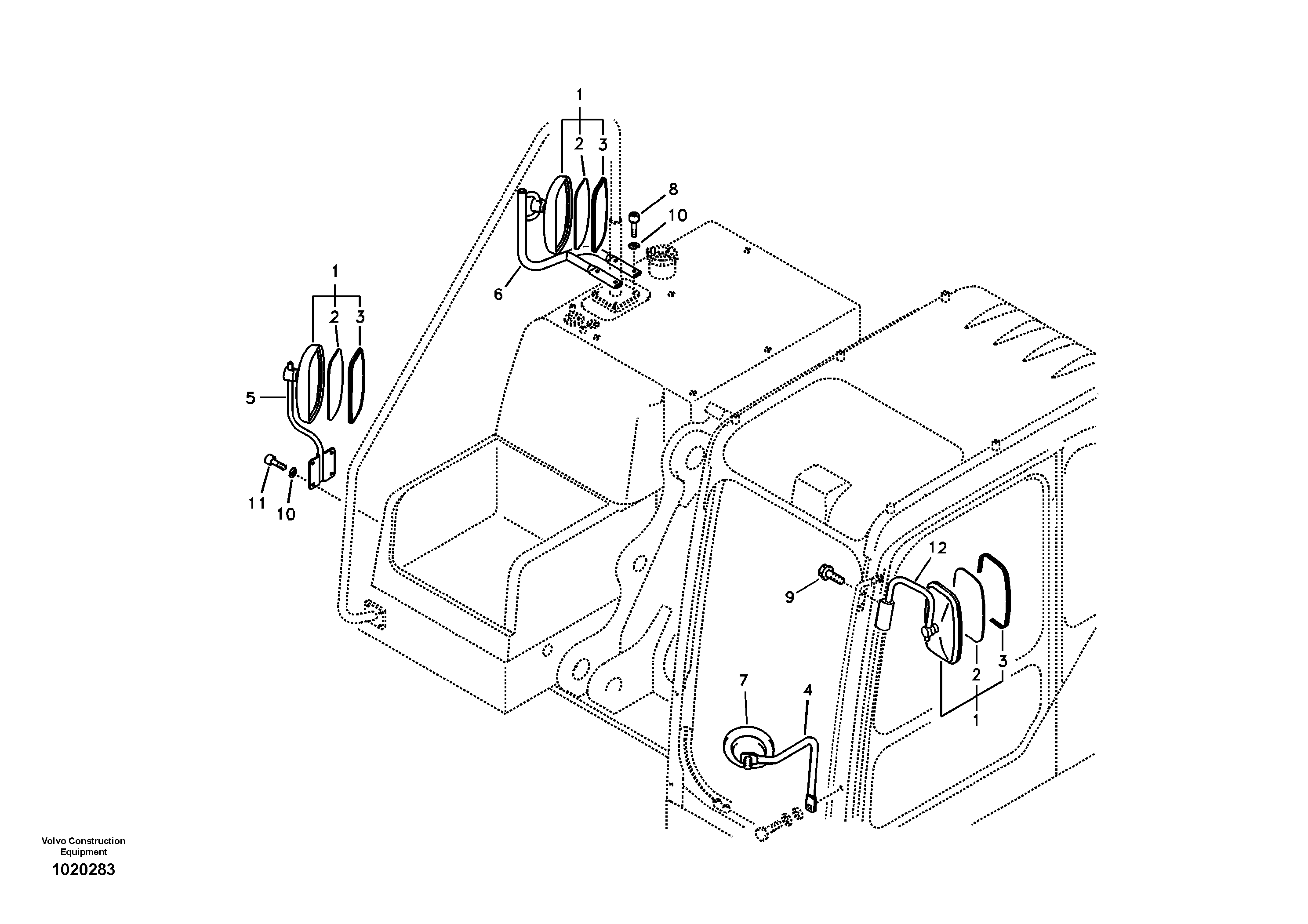 1
2 3
8
10
6
1
2 3
5
11 10
12
9
2 3
1
7 4

Volvo Construction Equipment
1020283