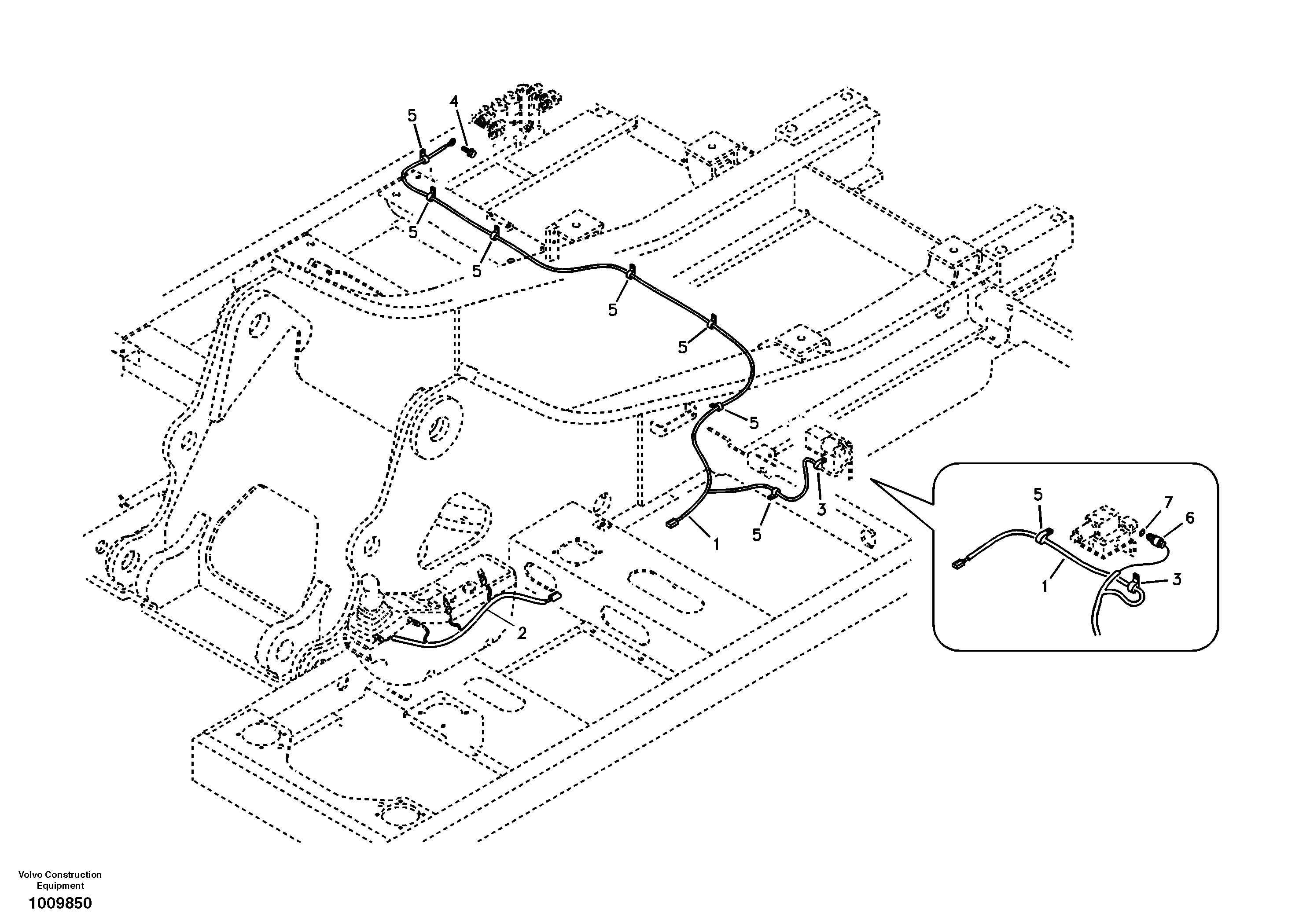 5
4
5
5
5
5
5
3
1
5
2
5
7
6
1
3

Volvo Construction Equipment
1009850