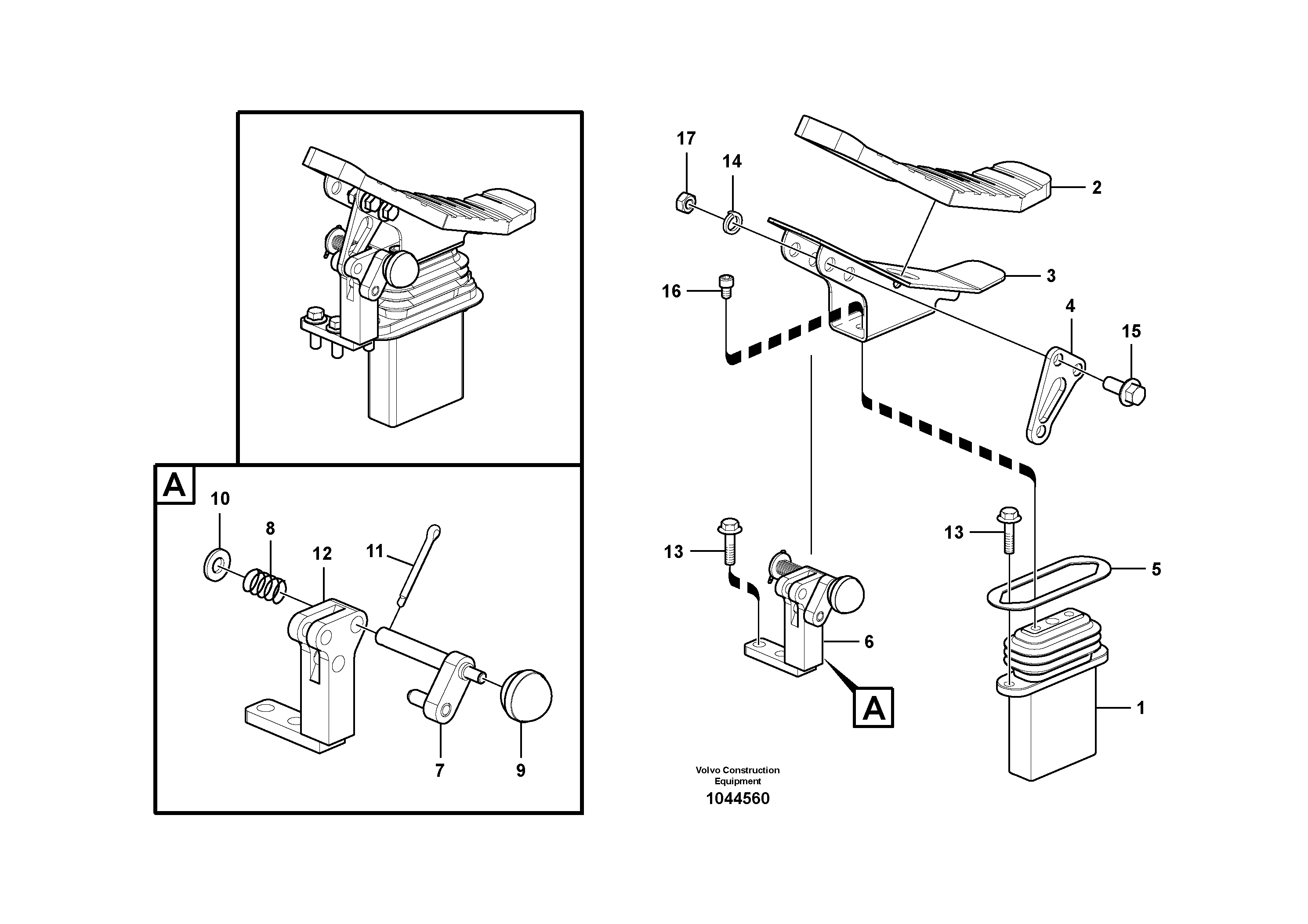 A
10
8
12
11
7
9

17
14
2
16
3
4
15
13
13
5
6
A
1

Volvo Construction Equipment
1044560