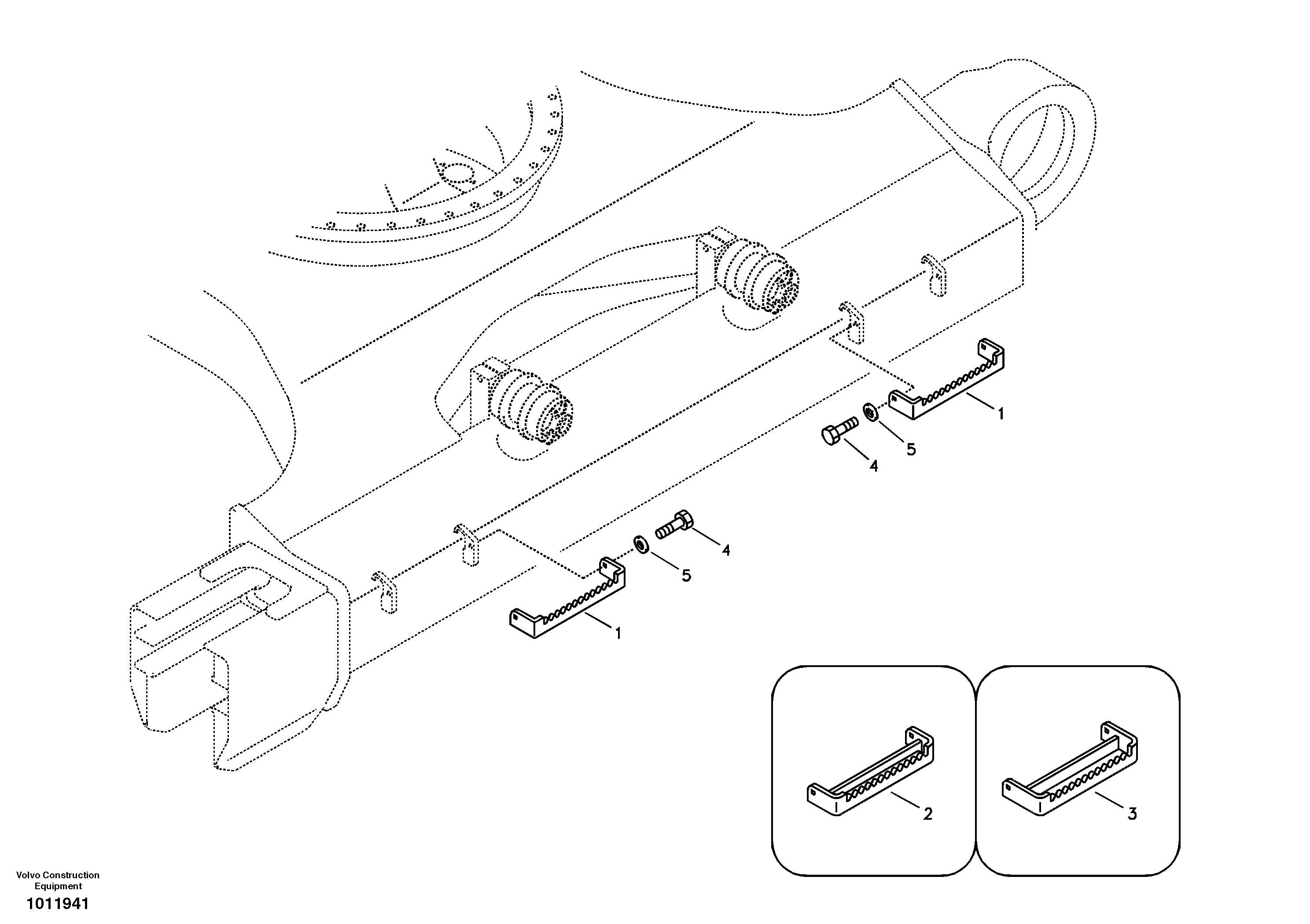 1
5
4
4
5
1
2
3
Volvo Construction Equipment
1011941