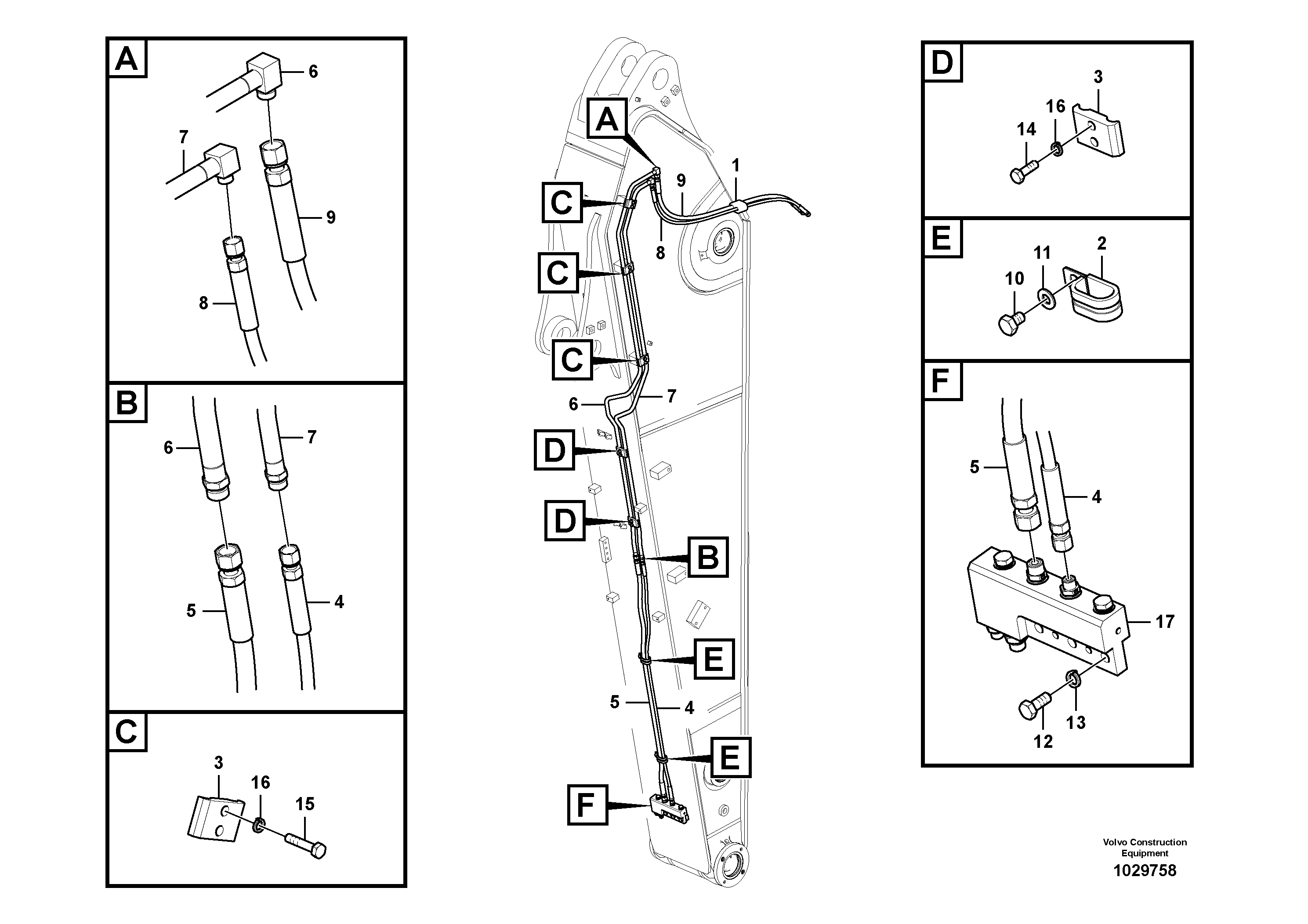 A
6
7
9
8

B
6
7
5
4

C
3
16
15

A
C
9
1
8
C
C
6
7
D
D
B
E
5
4
E
F

D
3
16
14

E
11
2
10

F
5
4
17
13
12

Volvo Construction Equipment
1029758