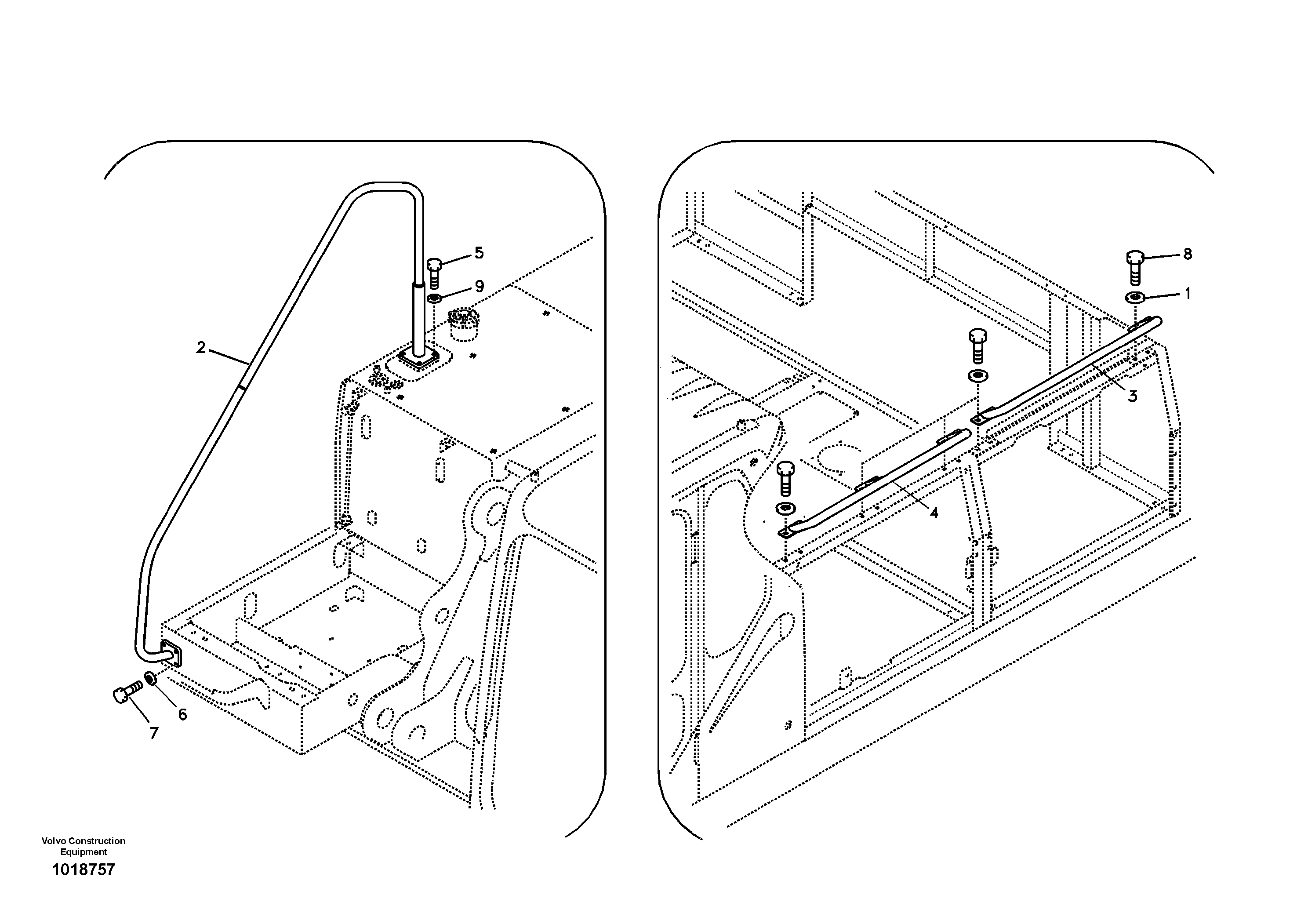 5
9
2
6
7
8
1
3
4

Volvo Construction Equipment
1018757