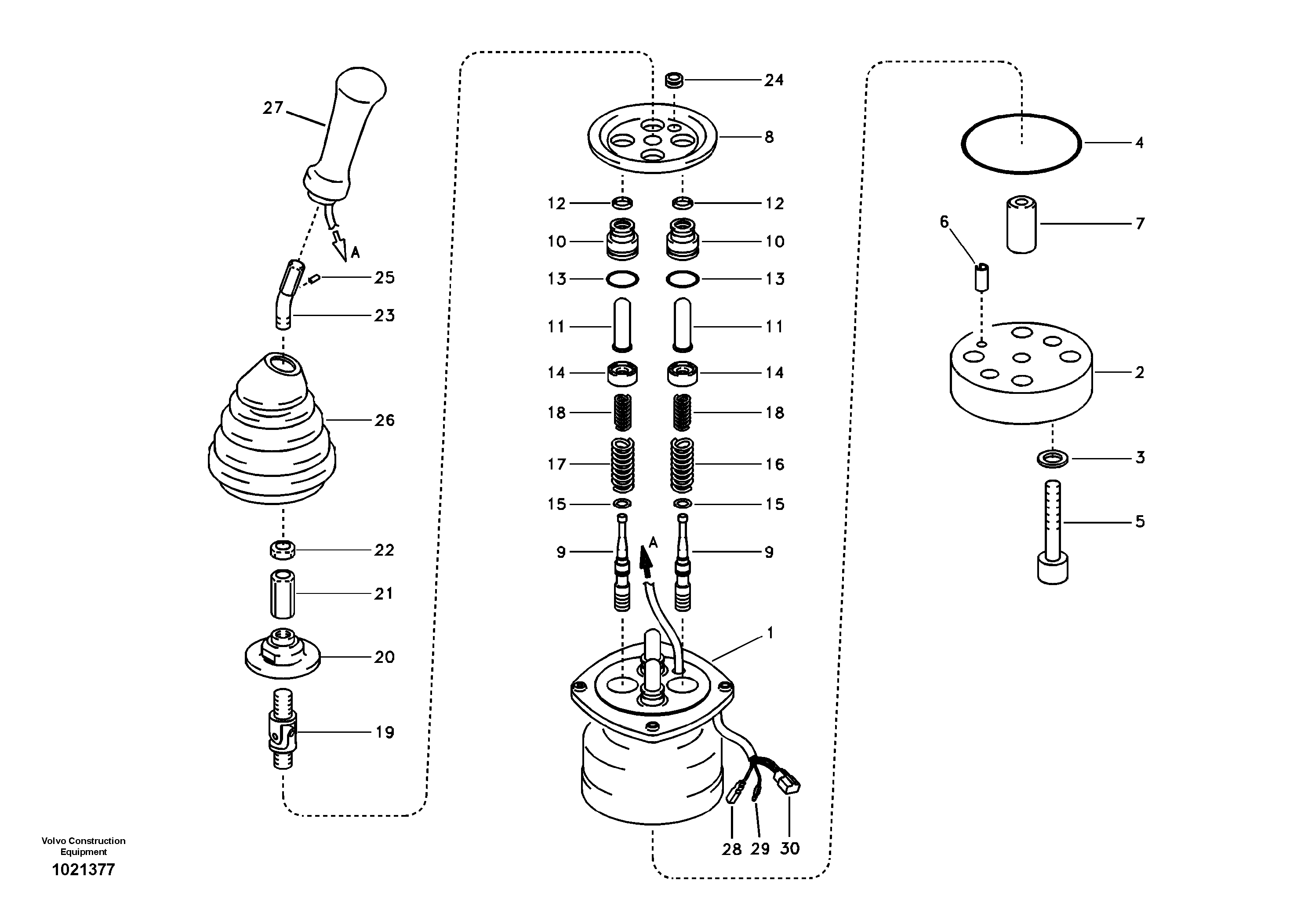 27
A
25
23
26
22
21
20
19

24
8
12
12
10
10
13
13
11
11
14
14
18
18
17
16
15
15
9
A
9
1
28 29 30

4
6
7
2
3
5

Volvo Construction Equipment
1021377