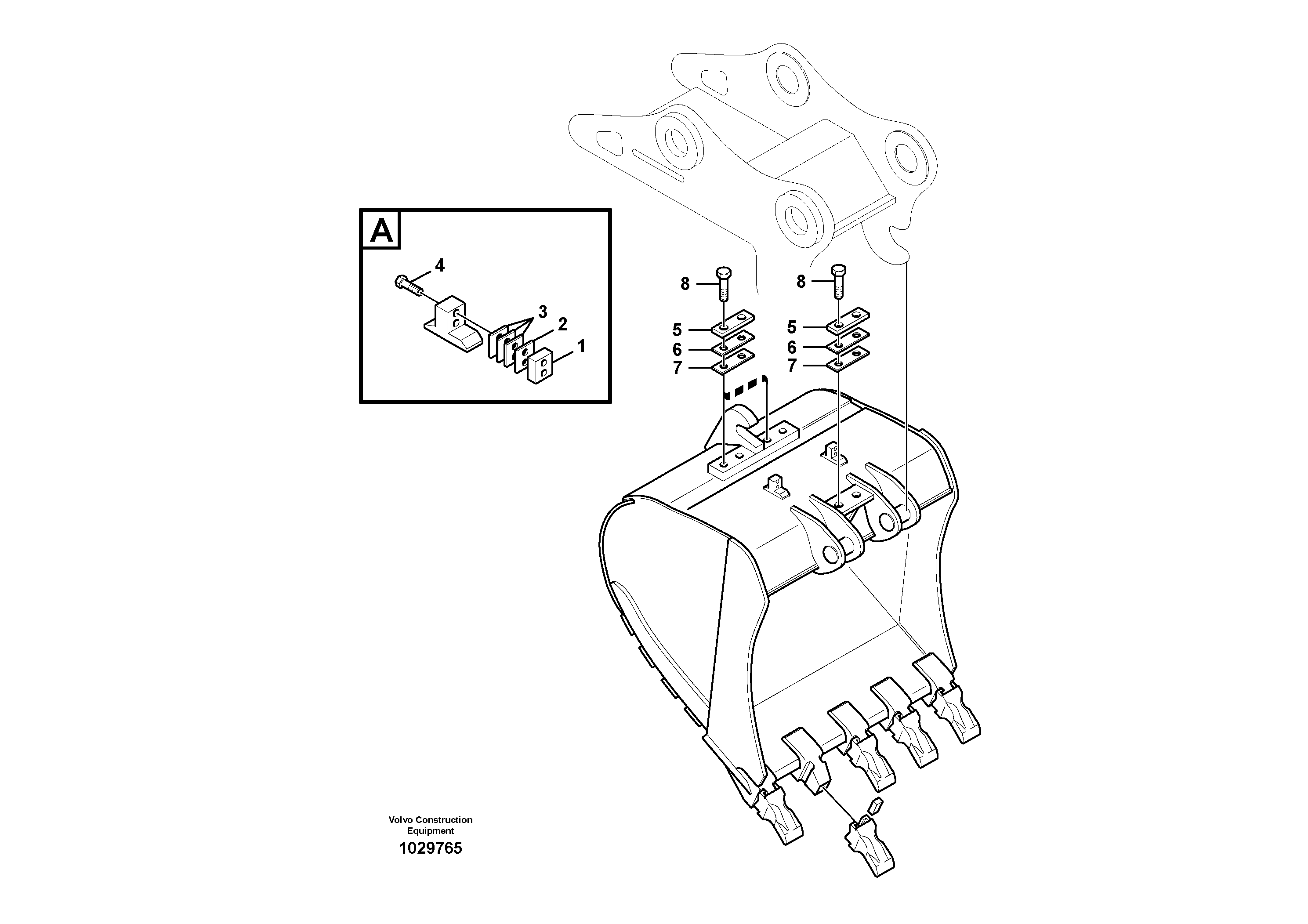 A

4

3

2

1

8

5

6

7

8

5

6

7

Volvo Construction Equipment

1029765